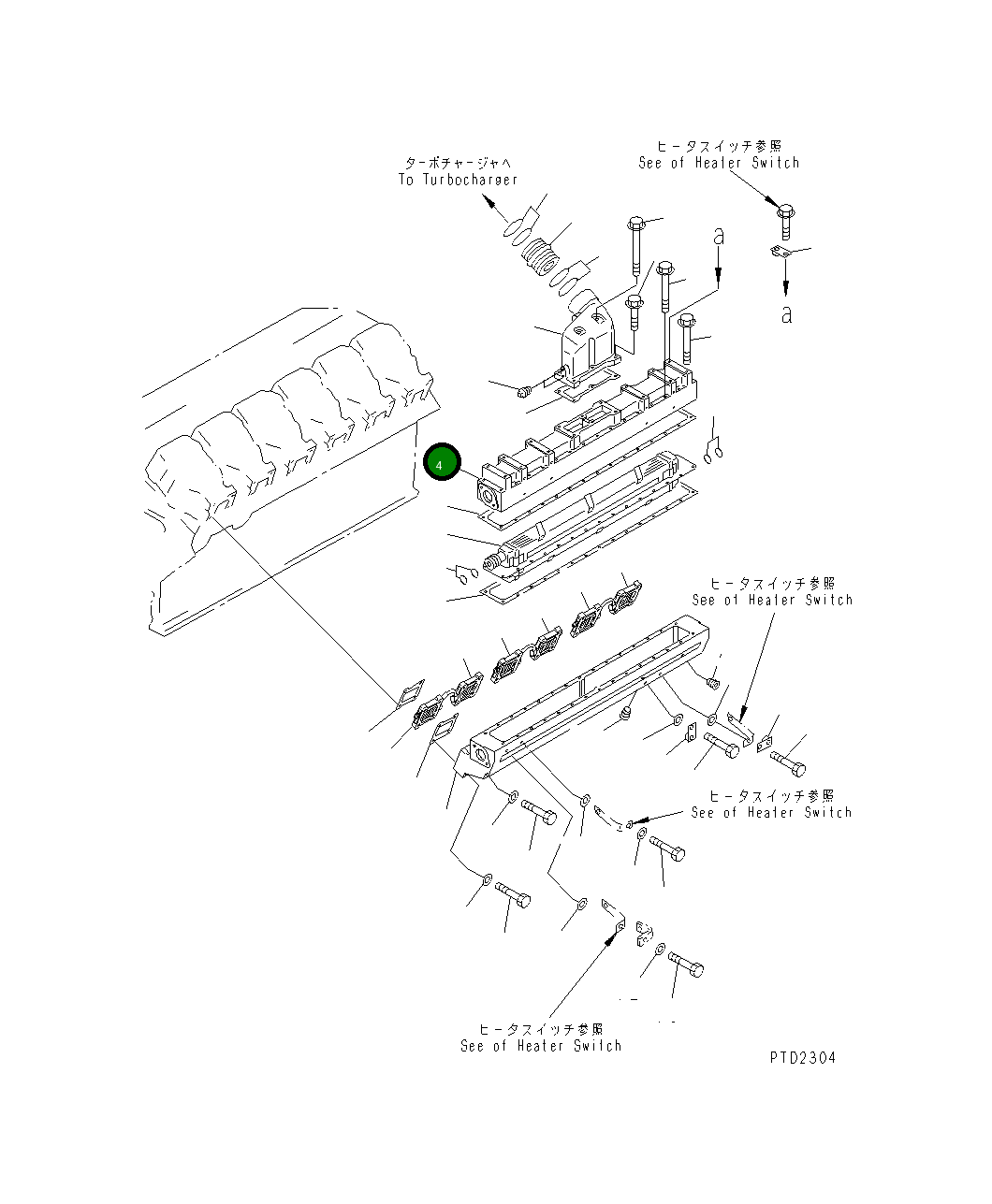 ターボチャージャへ
To Turbocharger

ヒータスイッチ参照
See of Heater Switch

a

a

4

ヒータスイッチ参照
See of Heater Switch

ヒータスイッチ参照
See of Heater Switch

ヒータスイッチ参照
See of Heater Switch

PTD2304