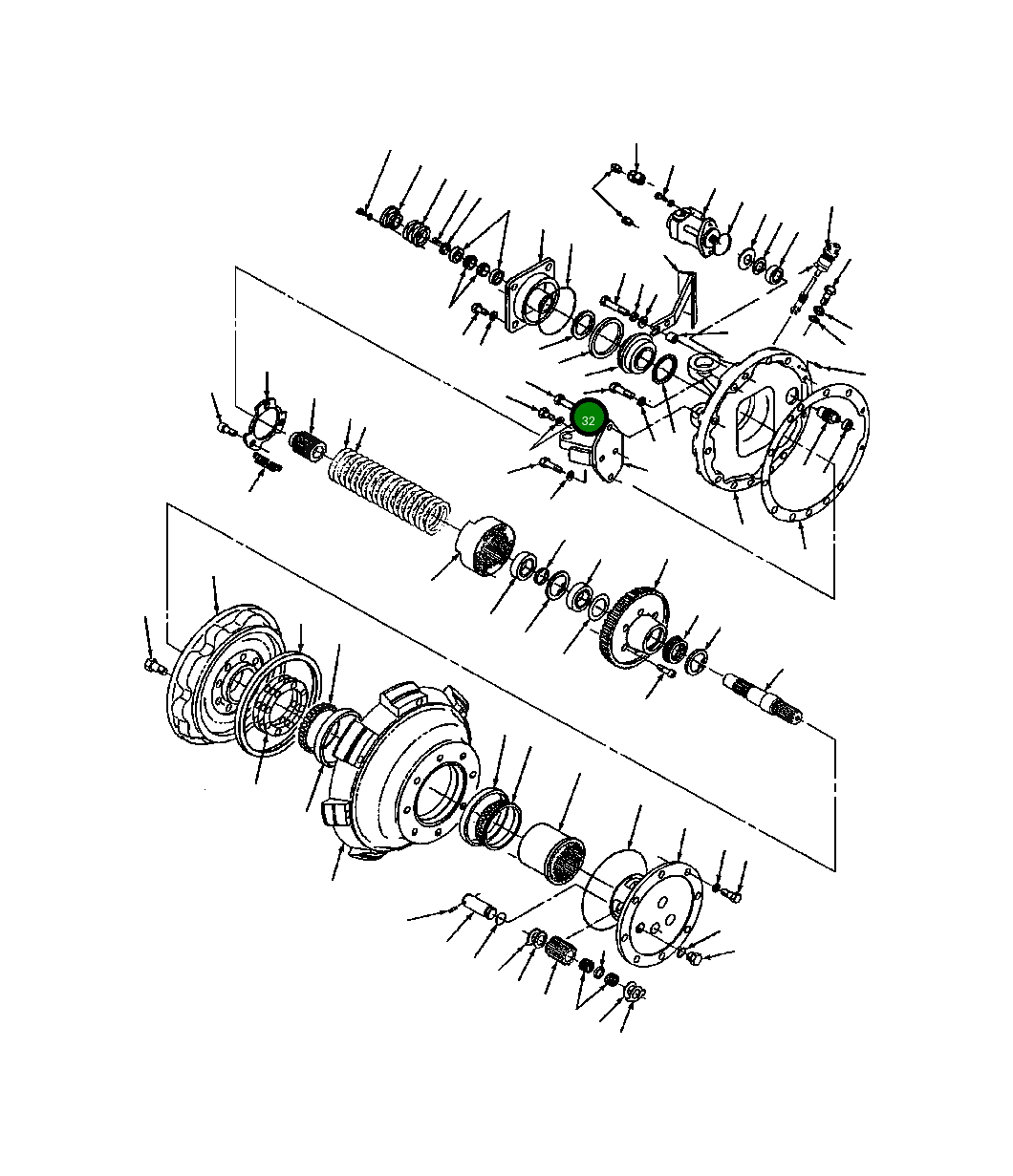 32