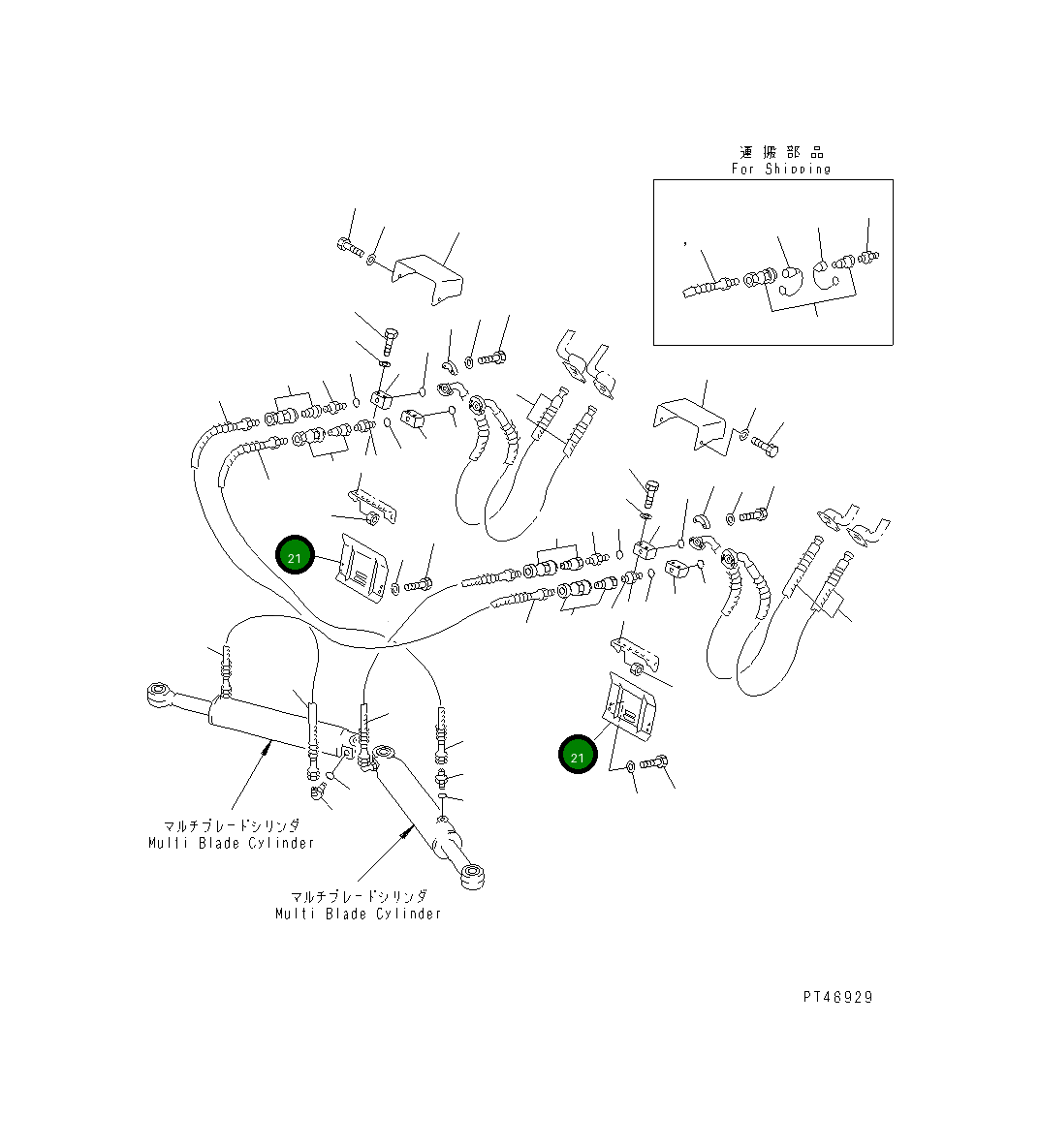 運搬部品
For Shipping

21

21

マルチブレードシリンダ
Multi Blade Cylinder

マルチブレードシリンダ
Multi Blade Cylinder

PT46929