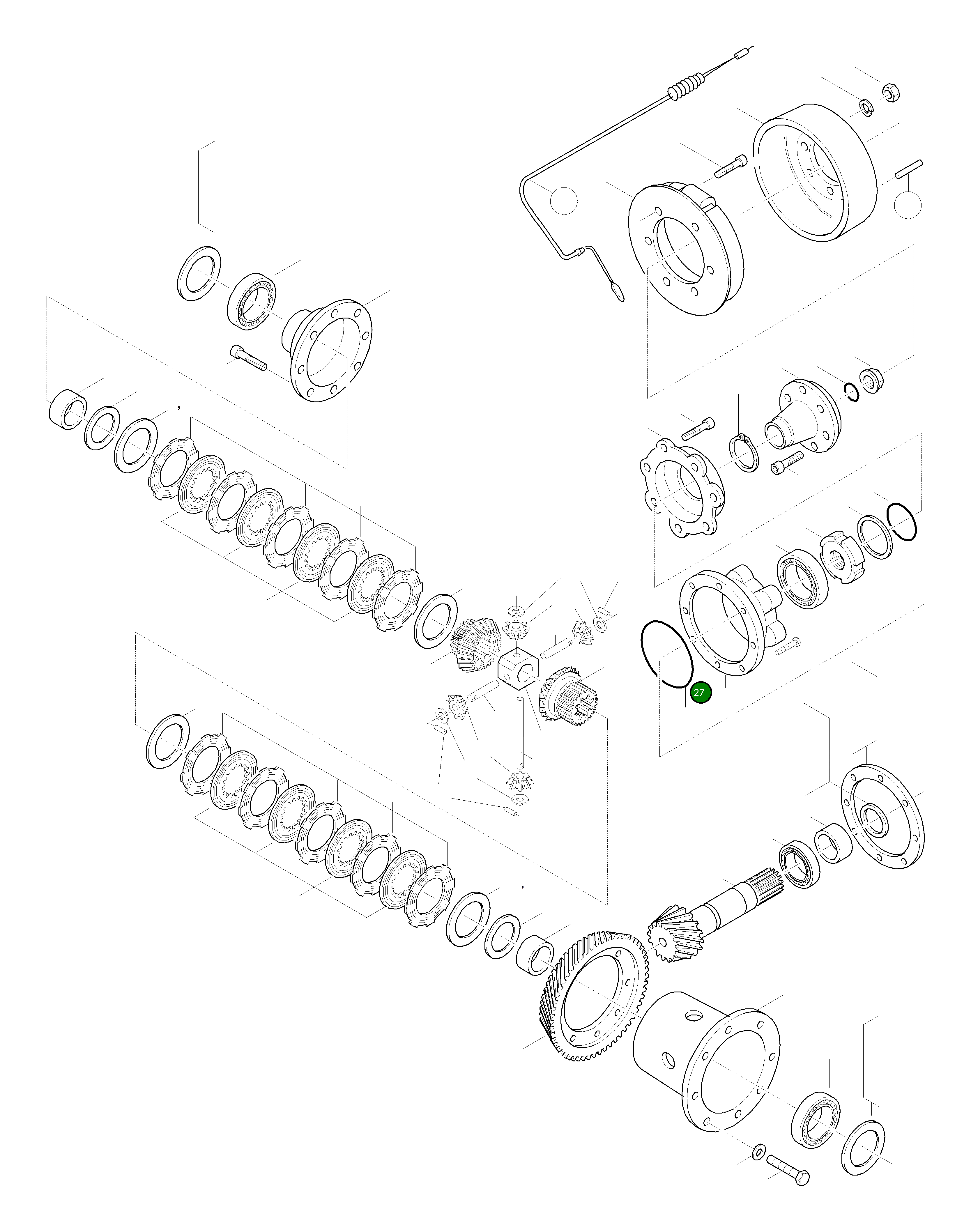 27