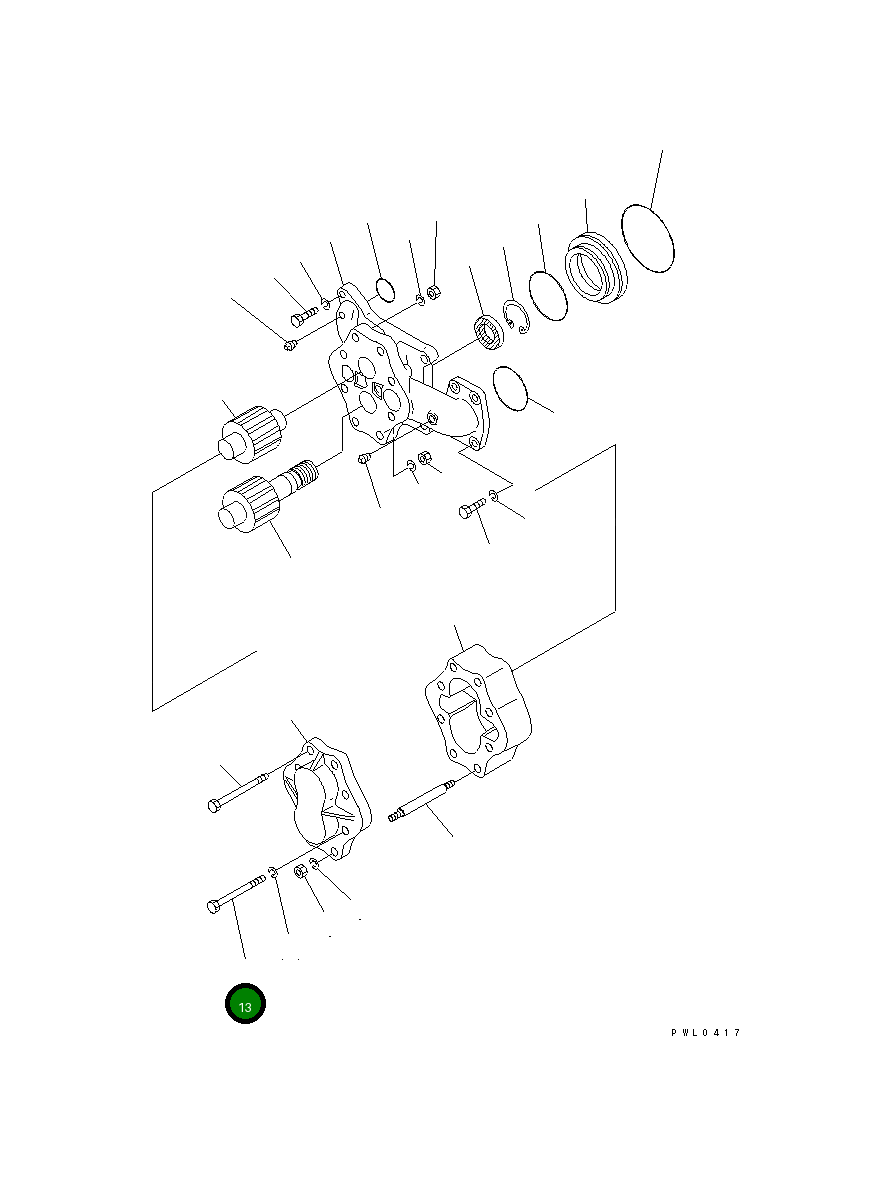 13

PWL0417