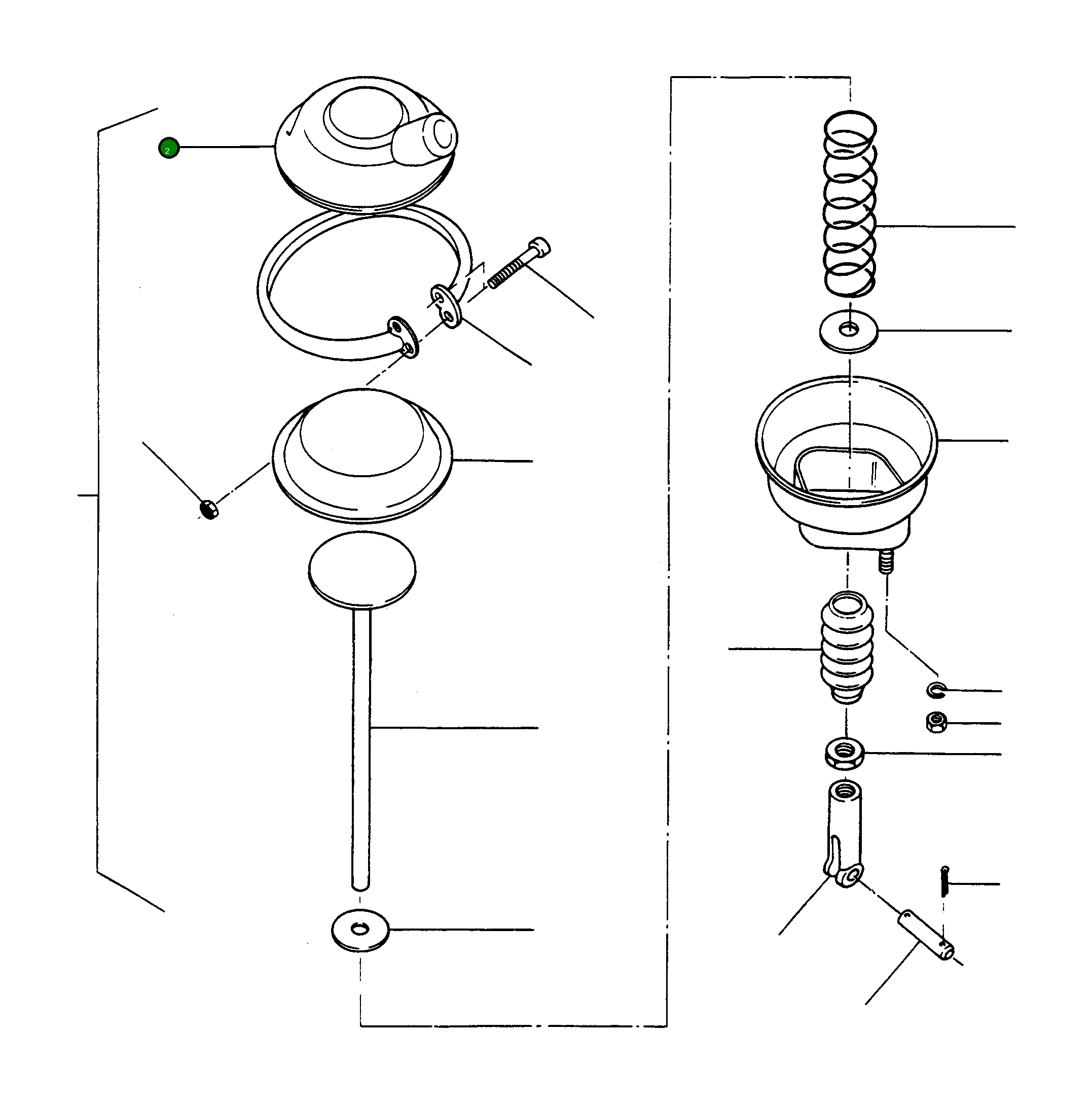 2