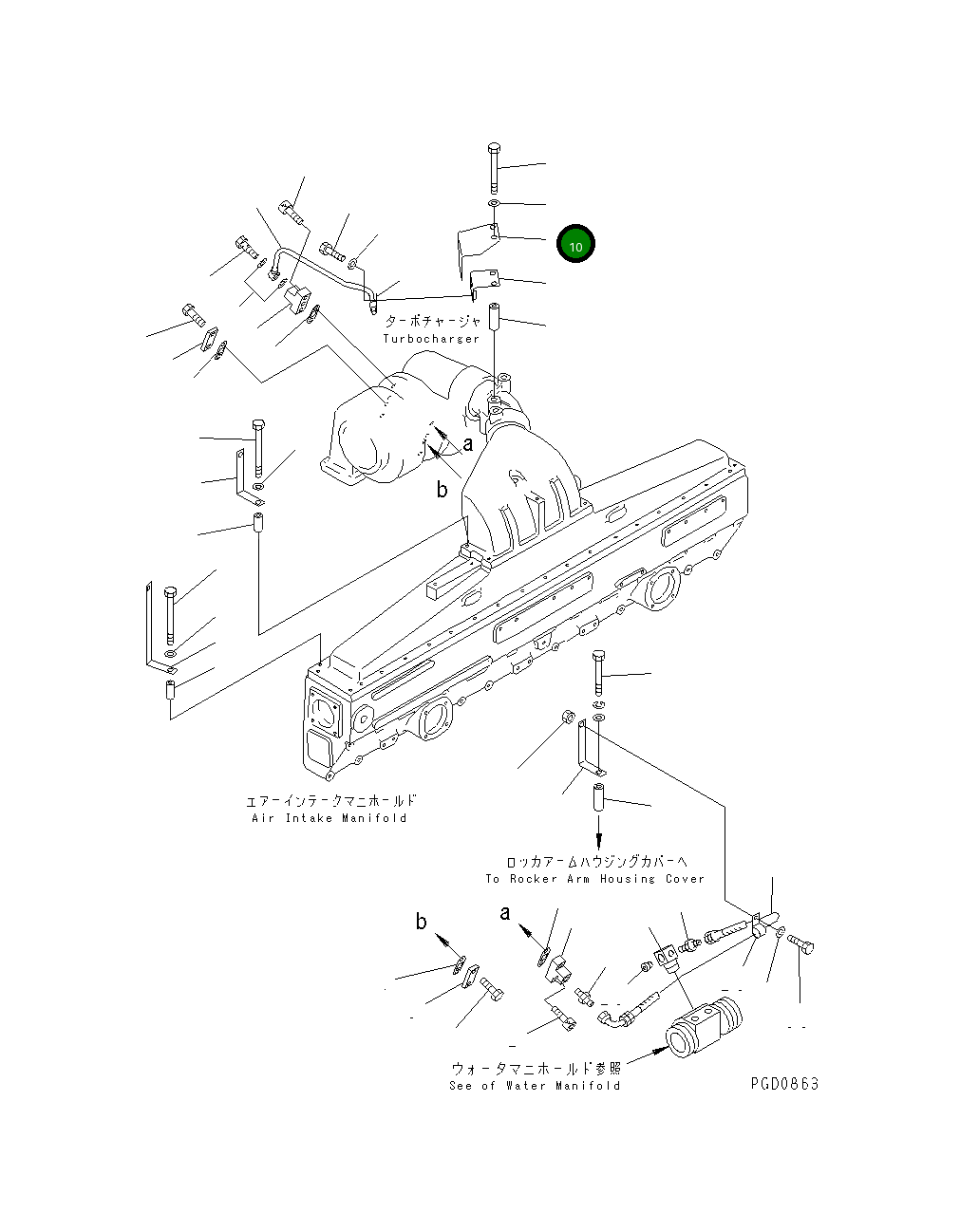 10

ターボチャージャ
Turbocharger

a

b

エアーインテークマニホールド
Air Intake Manifold

ロッカアームハウジングカバーへ
To Rocker Arm Housing Cover

b

a

ウォータマニホールド参照
See of Water Manifold

PGD0863