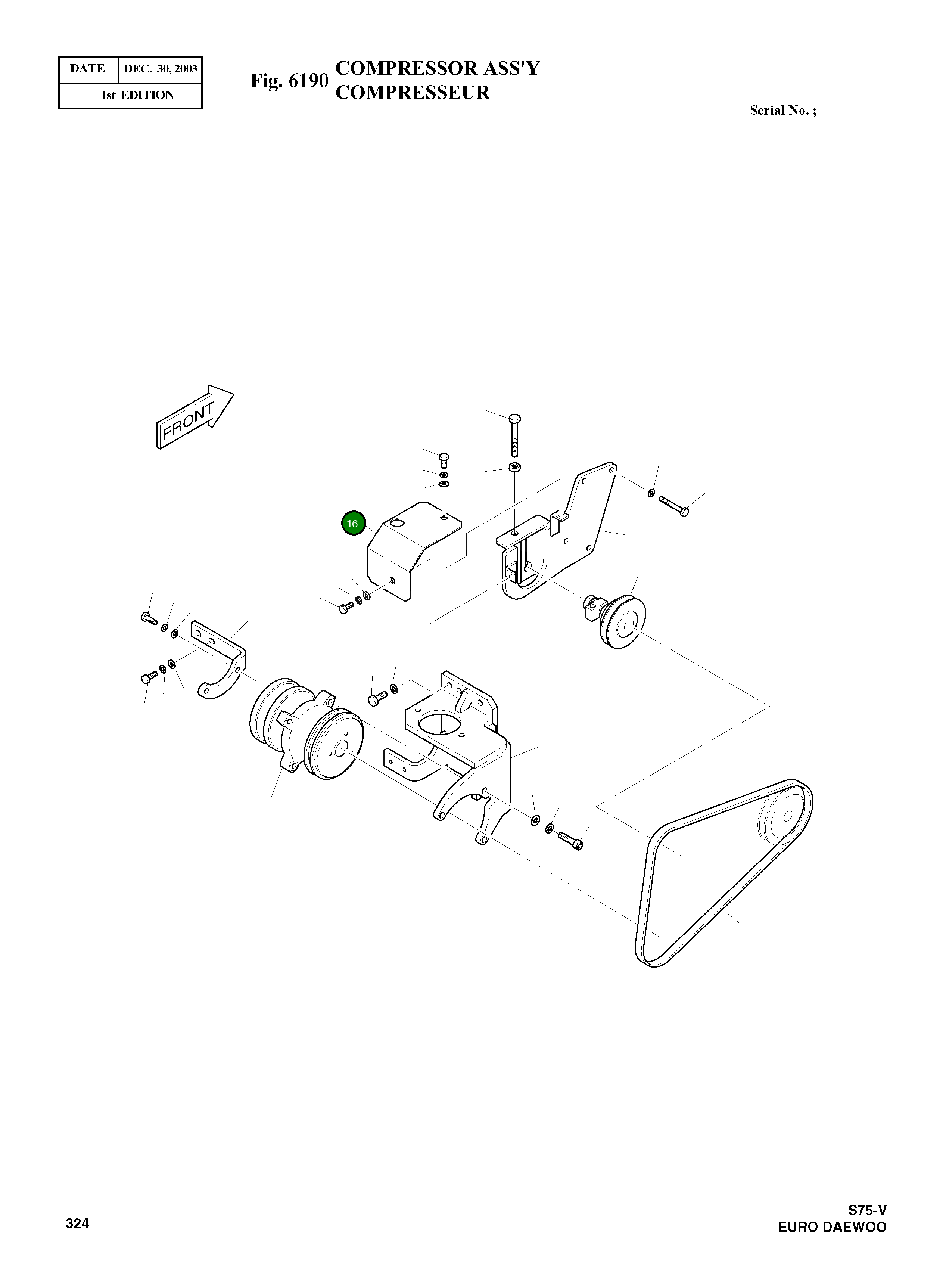 | DATE | DEC. 30, 2003 |
|---|---|
| 1st EDITION | |

Fig. 6190 COMPRESSOR ASS'Y
COMPRESSEUR

Serial No. ;

FRONT

16

324

S75-V
EURO DAEWOO