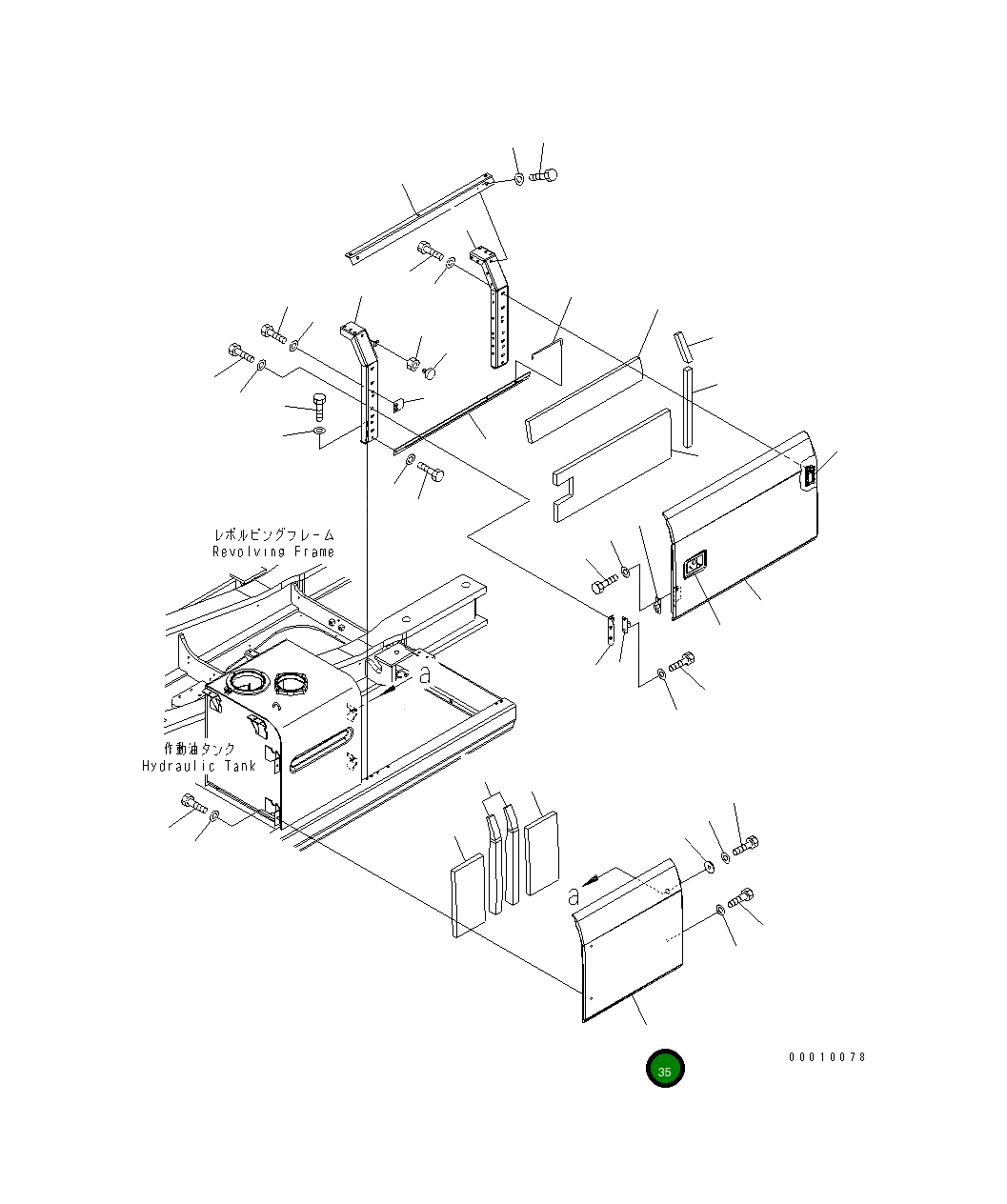 レボルビングフレーム
Revolving Frame

a

作動油タンク
Hydraulic Tank

a

35

00010078