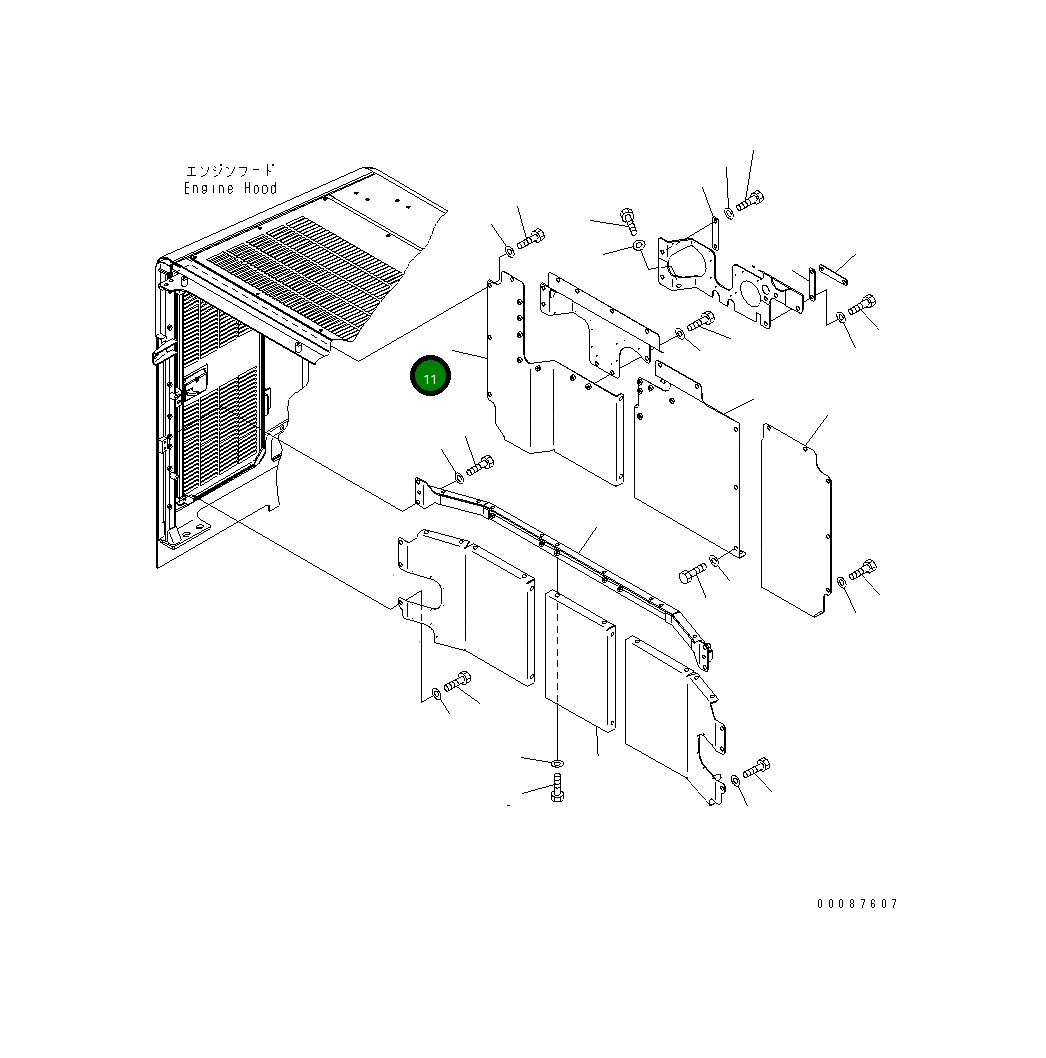 エンジンフード
Engine Hood

11

00087607