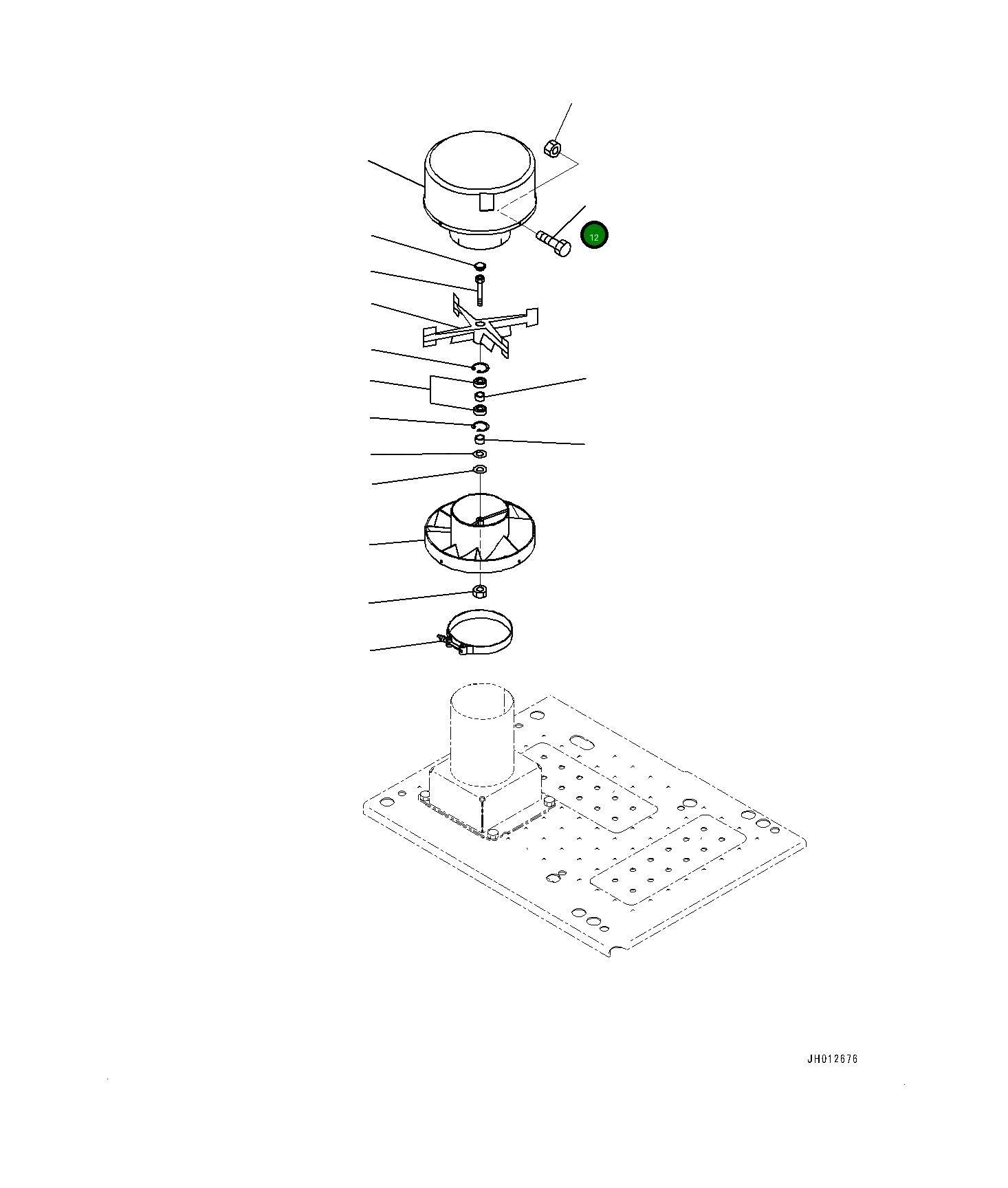 12

JH012676