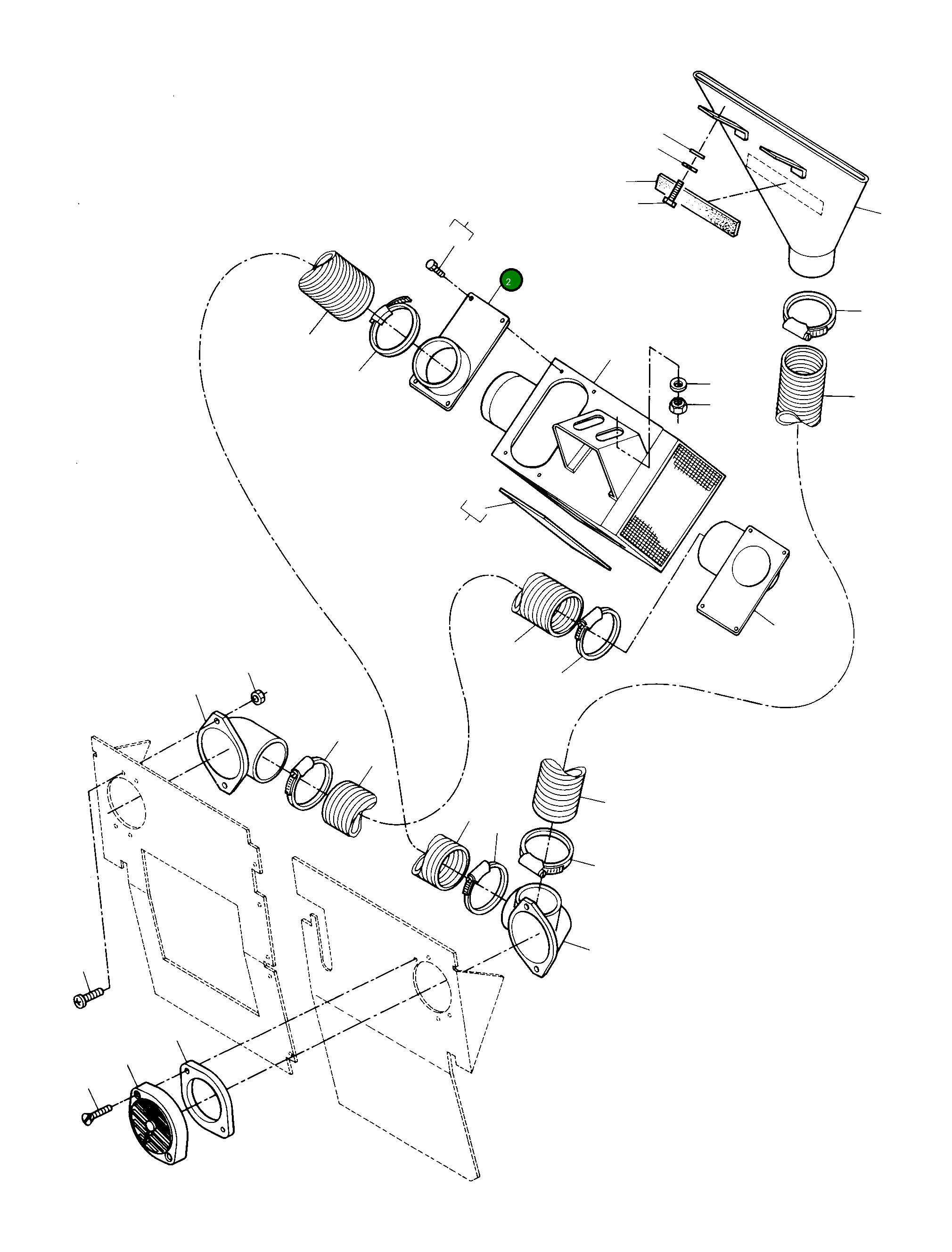 2