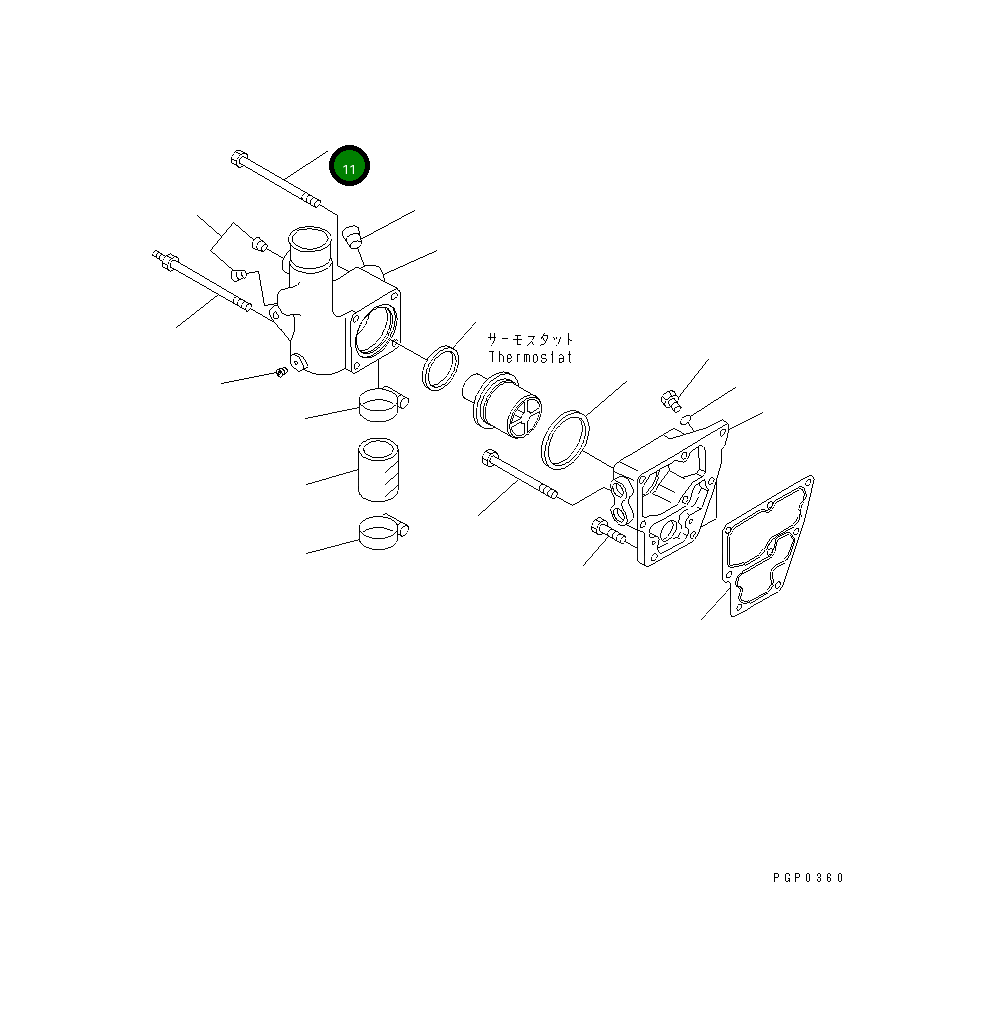 11

サーモスタット
Thermostat

PGP0360