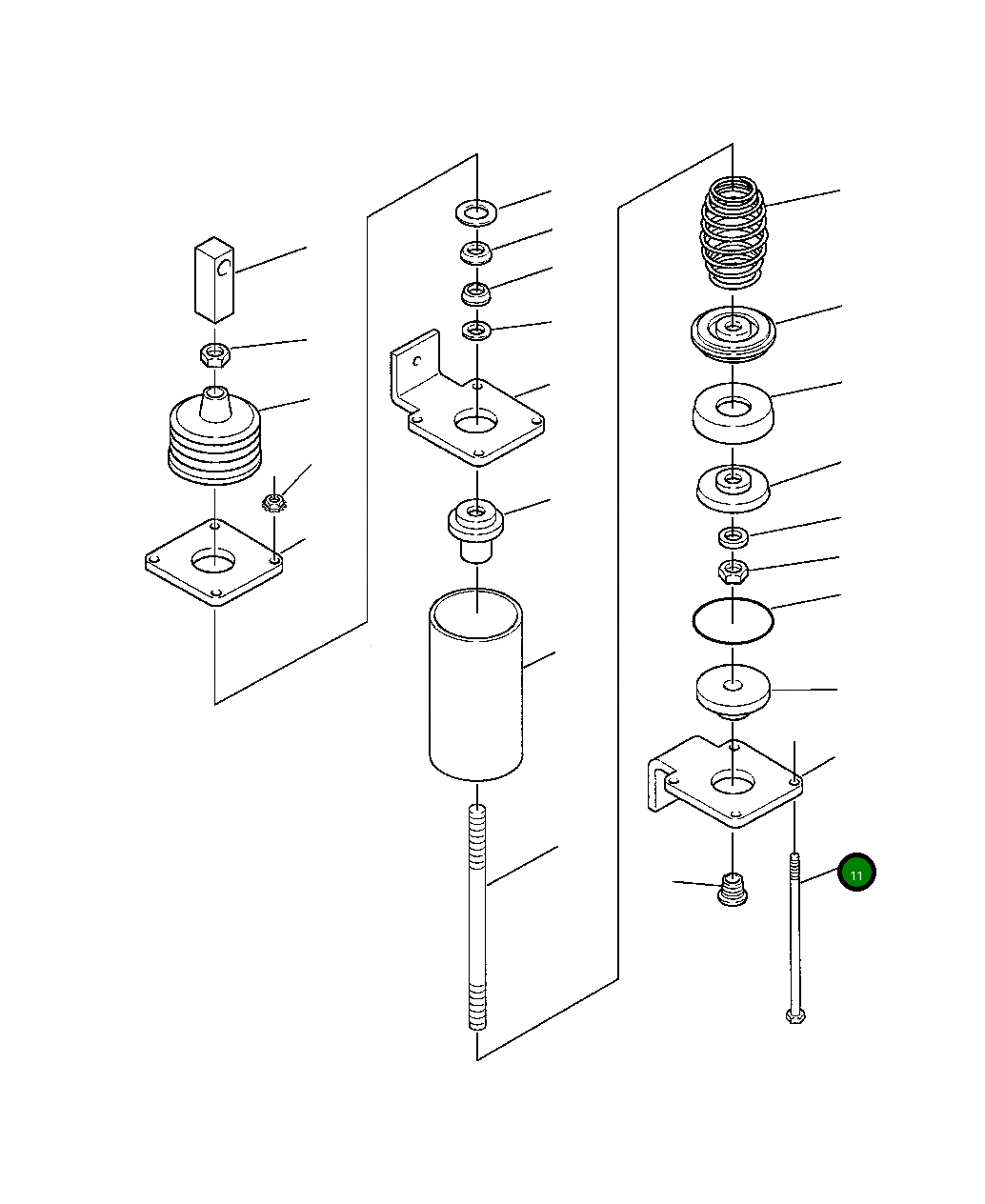 11