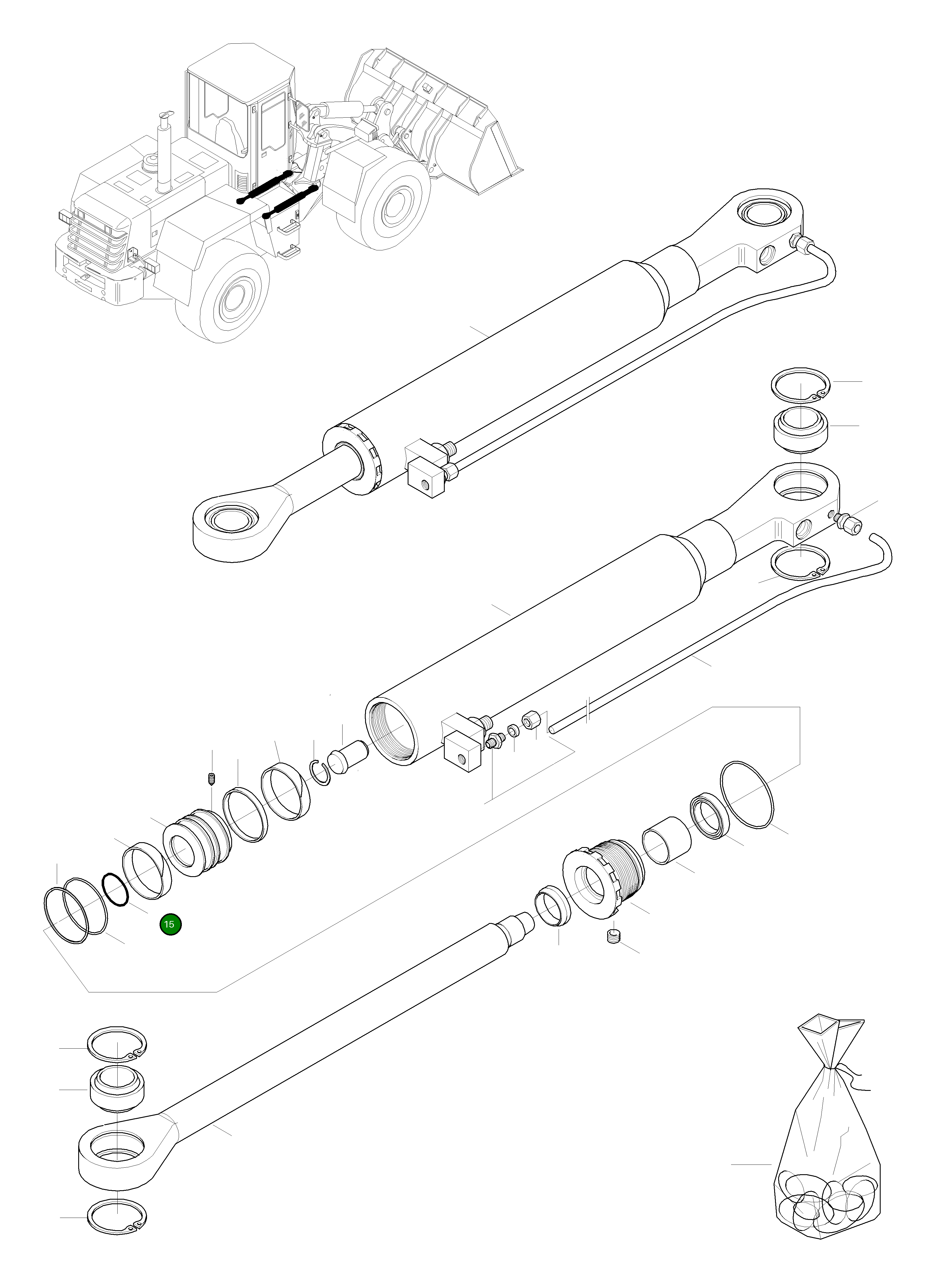 15