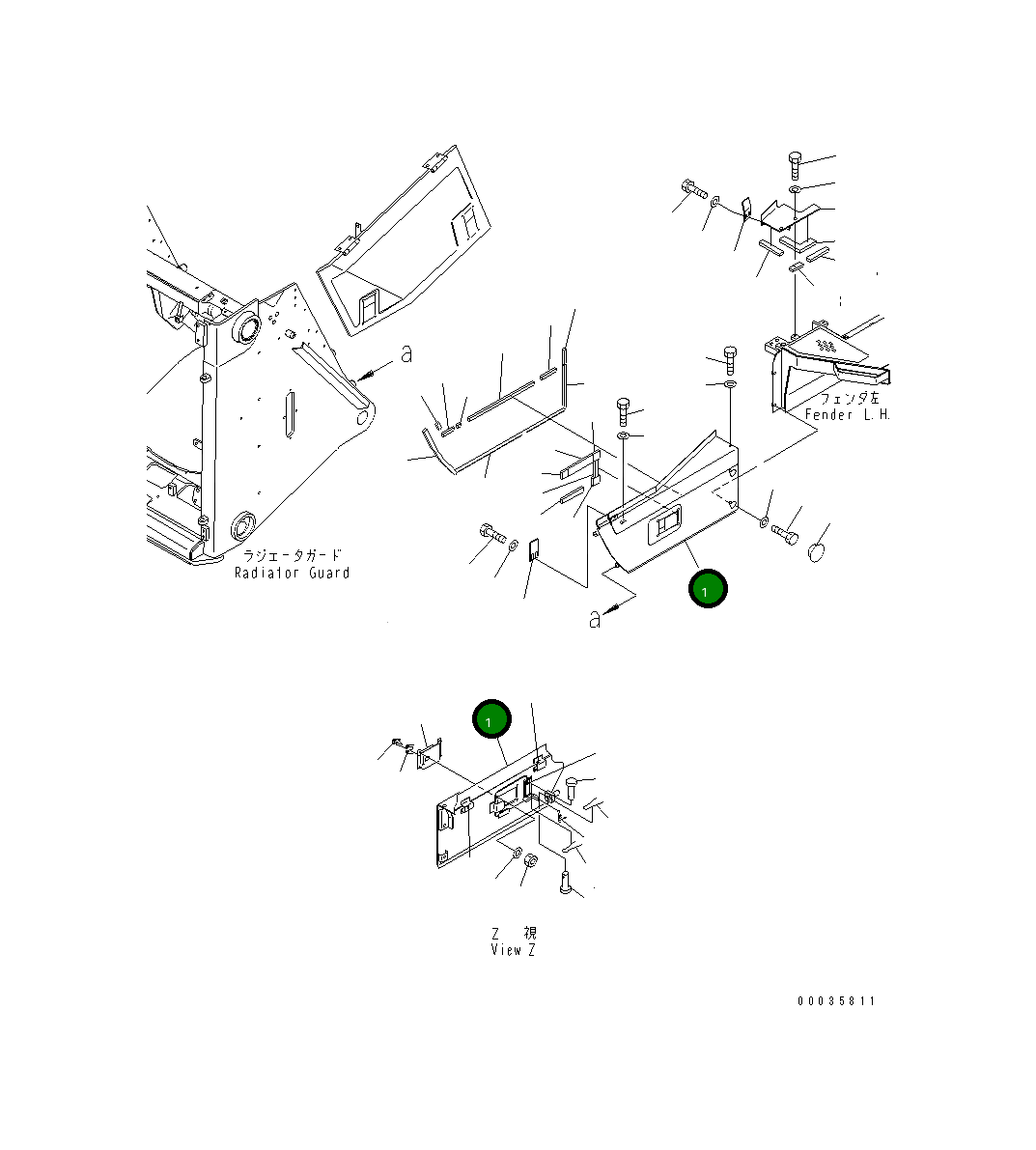 a

フェンダ左
Fender L.H.

ラジエータガード
Radiator Guard

1

a

1

Z 視
View Z

00035811