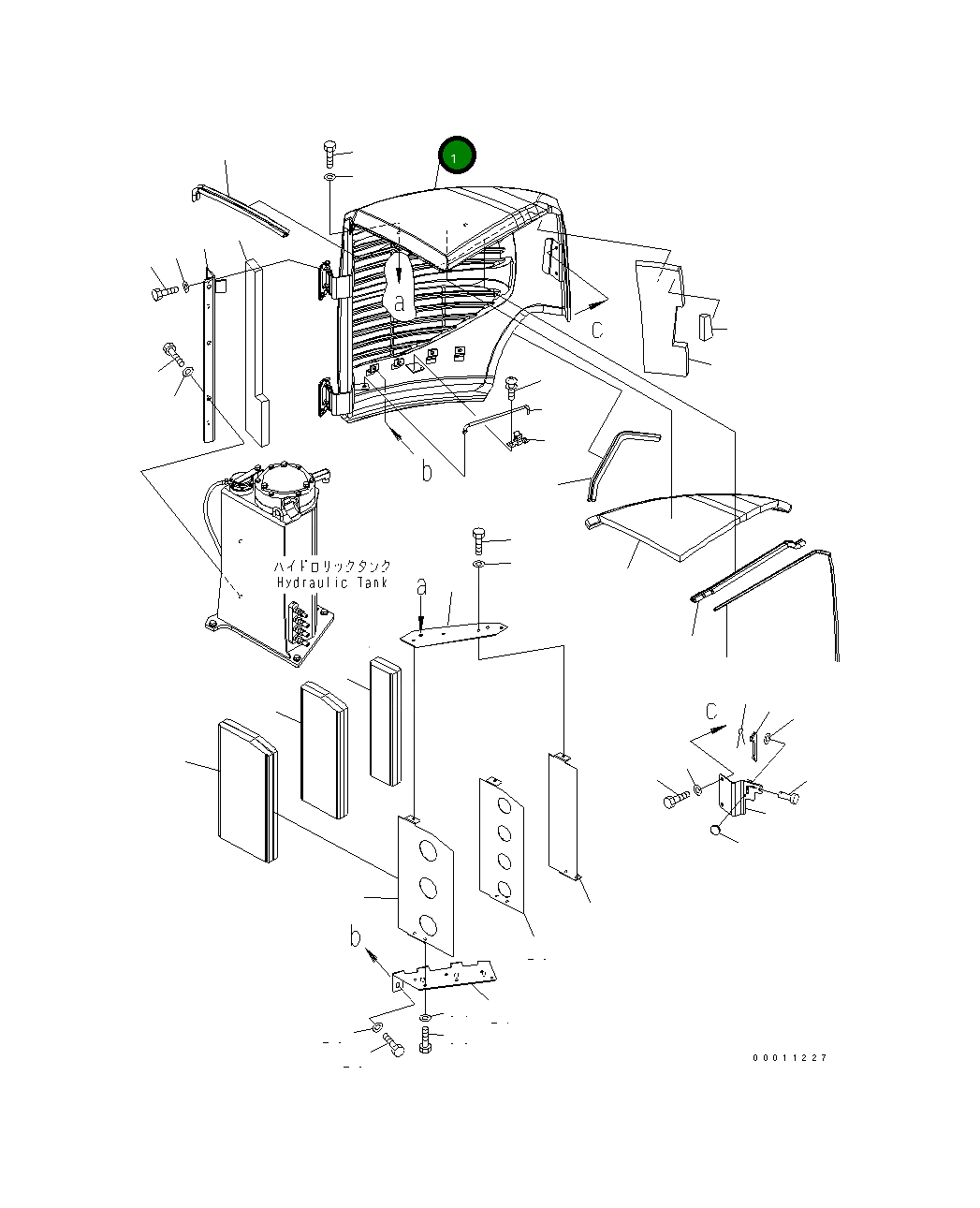 1

a

c

b

ハイドロリックタンク
Hydraulic Tank

a

c

b

00011227