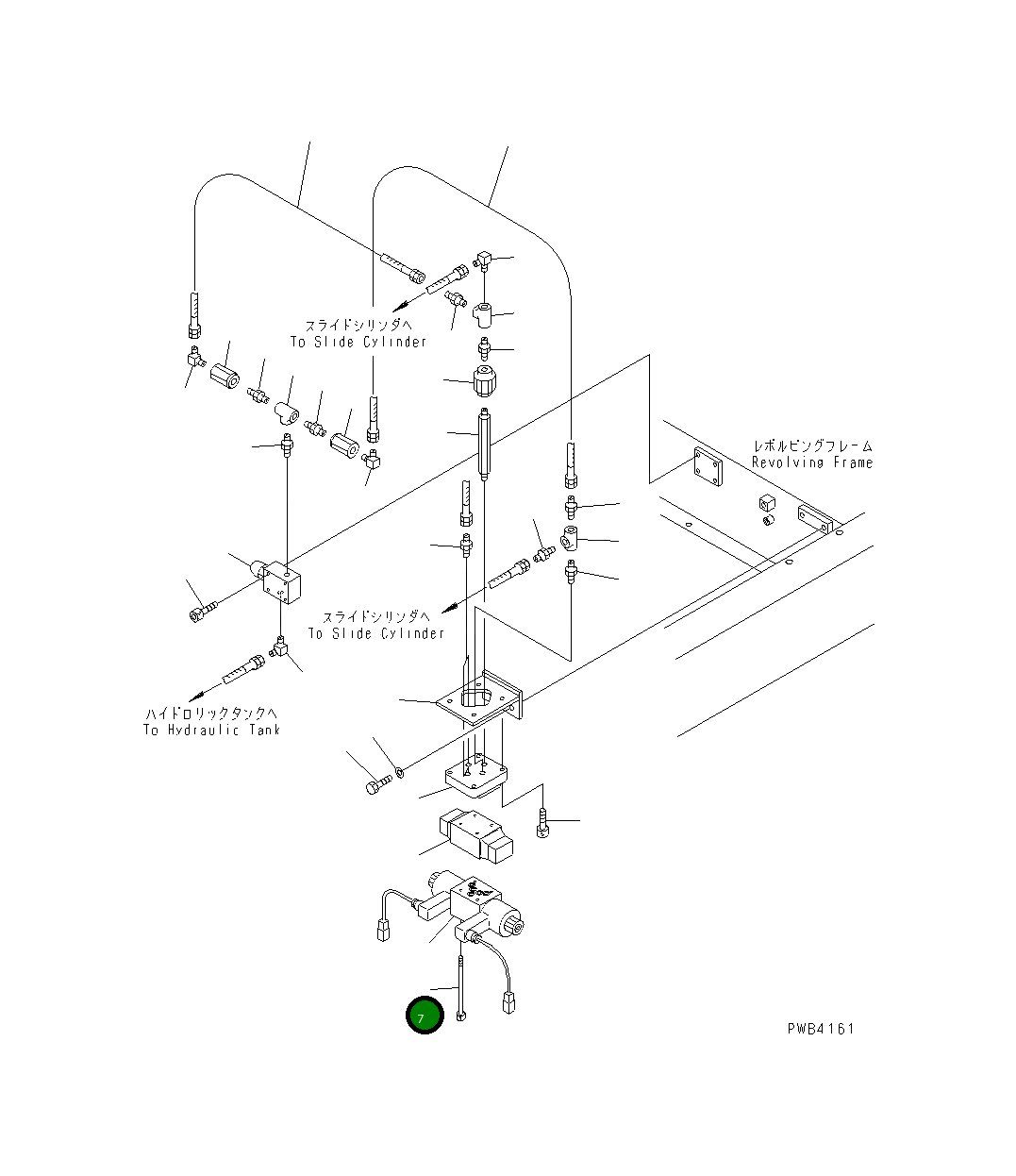 スライドシリンダへ
To Slide Cylinder

レボルビングフレーム
Revolving Frame

スライドシリンダへ
To Slide Cylinder

ハイドロリックタンクへ
To Hydraulic Tank

7

PWB4161