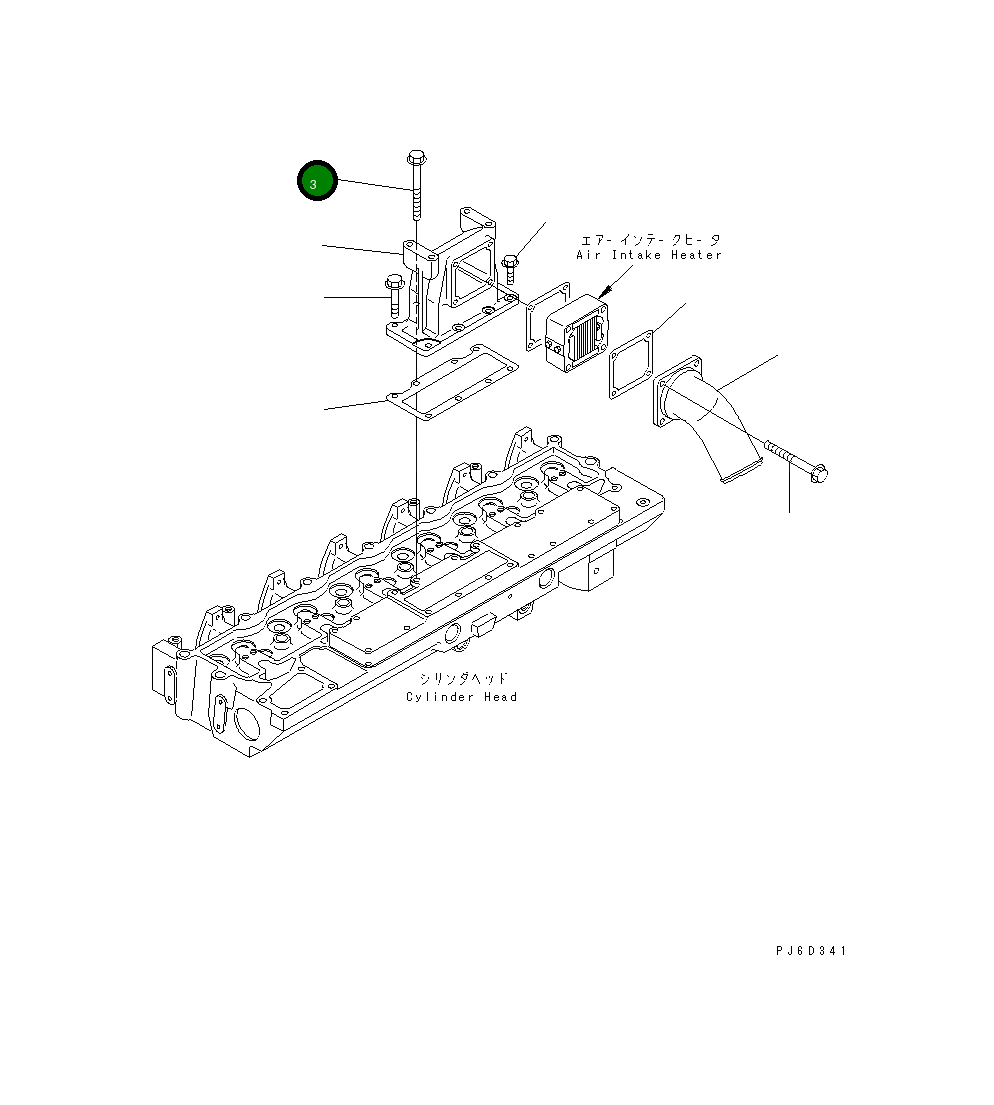 3

エアーインテークヒータ
Air Intake Heater

シリンダヘッド
Cylinder Head

PJ6D341