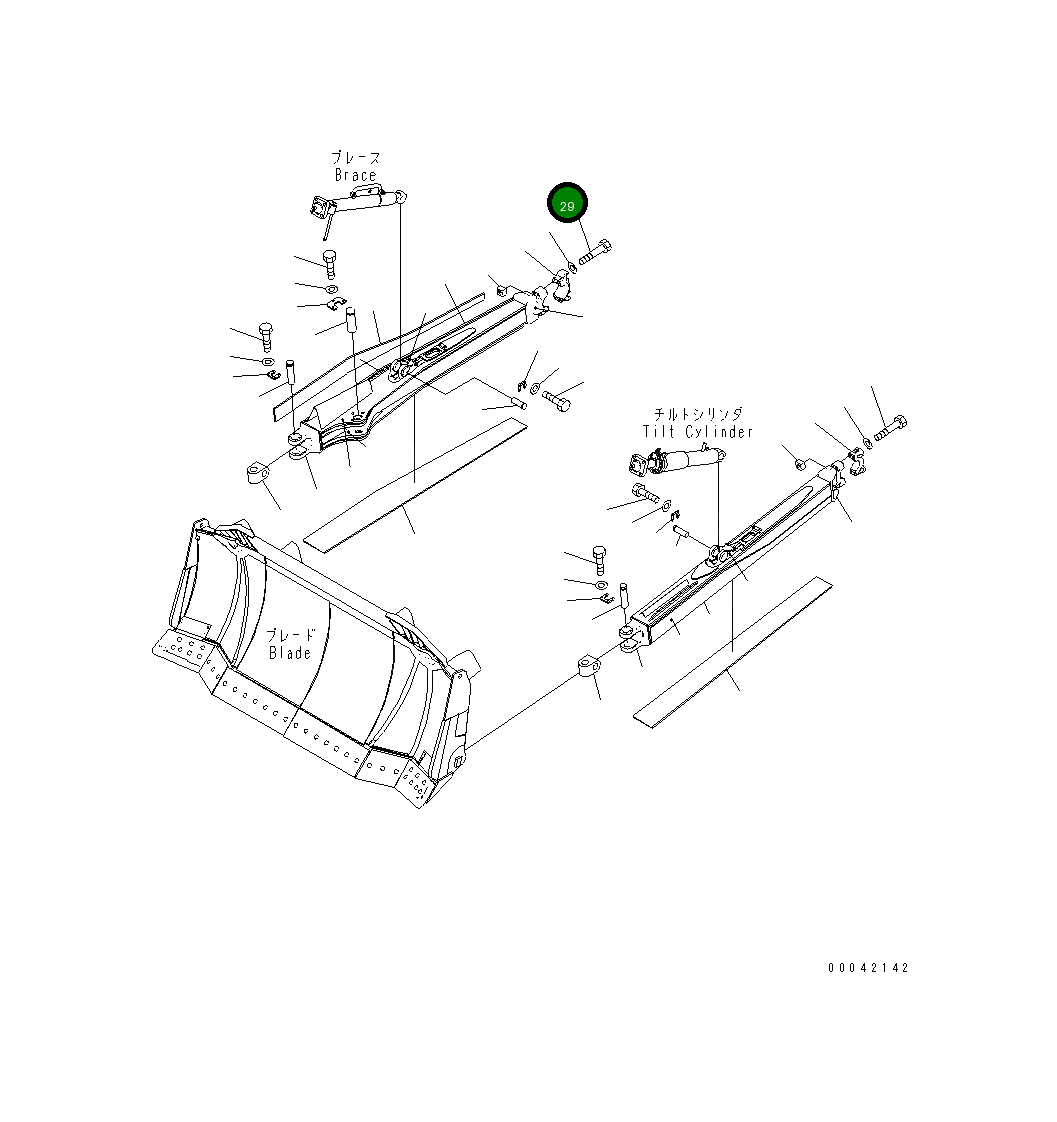 ブレース
Brace

29

チルトシリンダ
Tilt Cylinder

ブレード
Blade

00042142