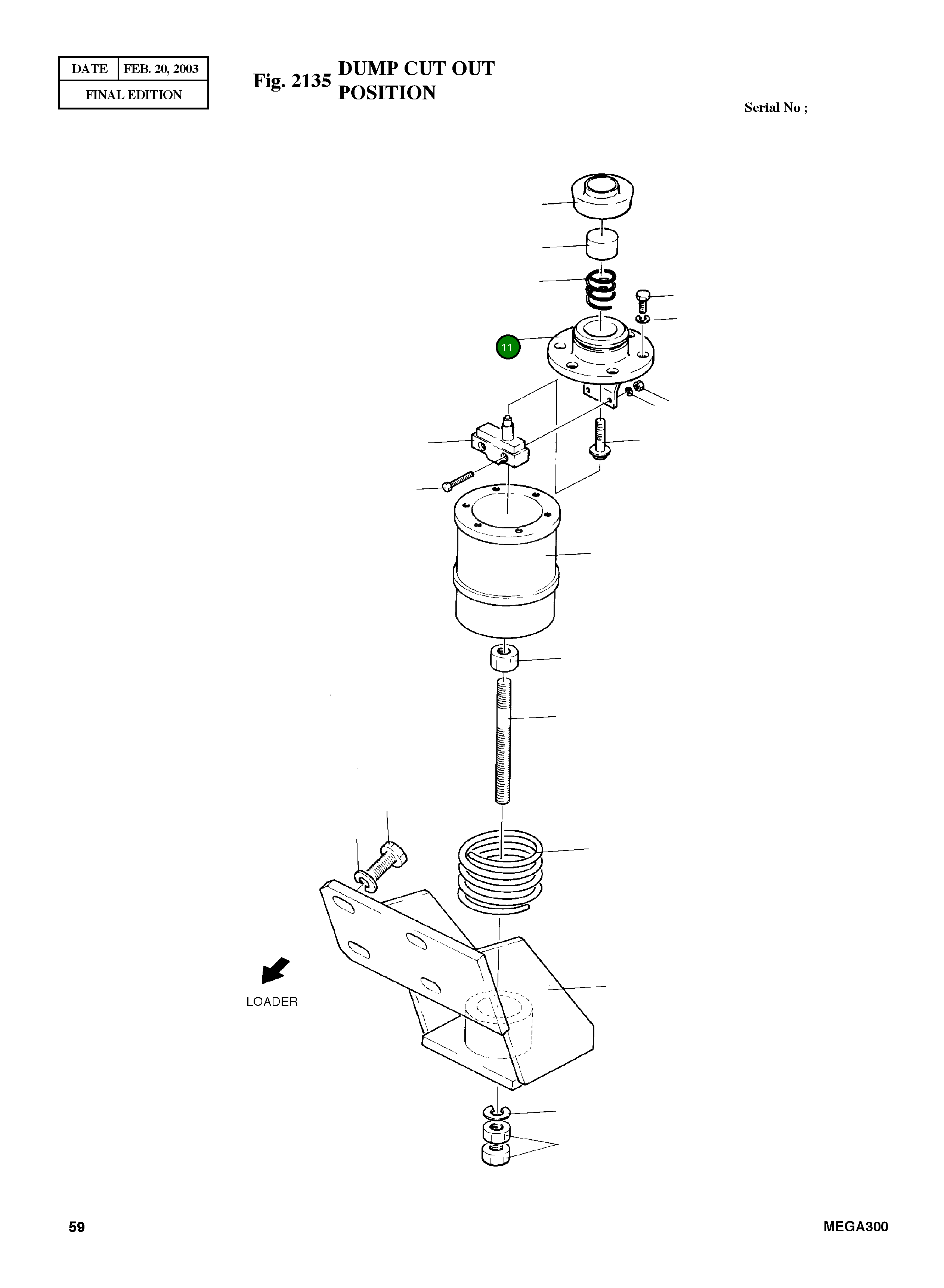 | DATE | FEB. 20, 2003 |
|---|---|
| FINAL EDITION | |

Fig. 2135 DUMP CUT OUT POSITION

Serial No ;

11

LOADER

59

MEGA300