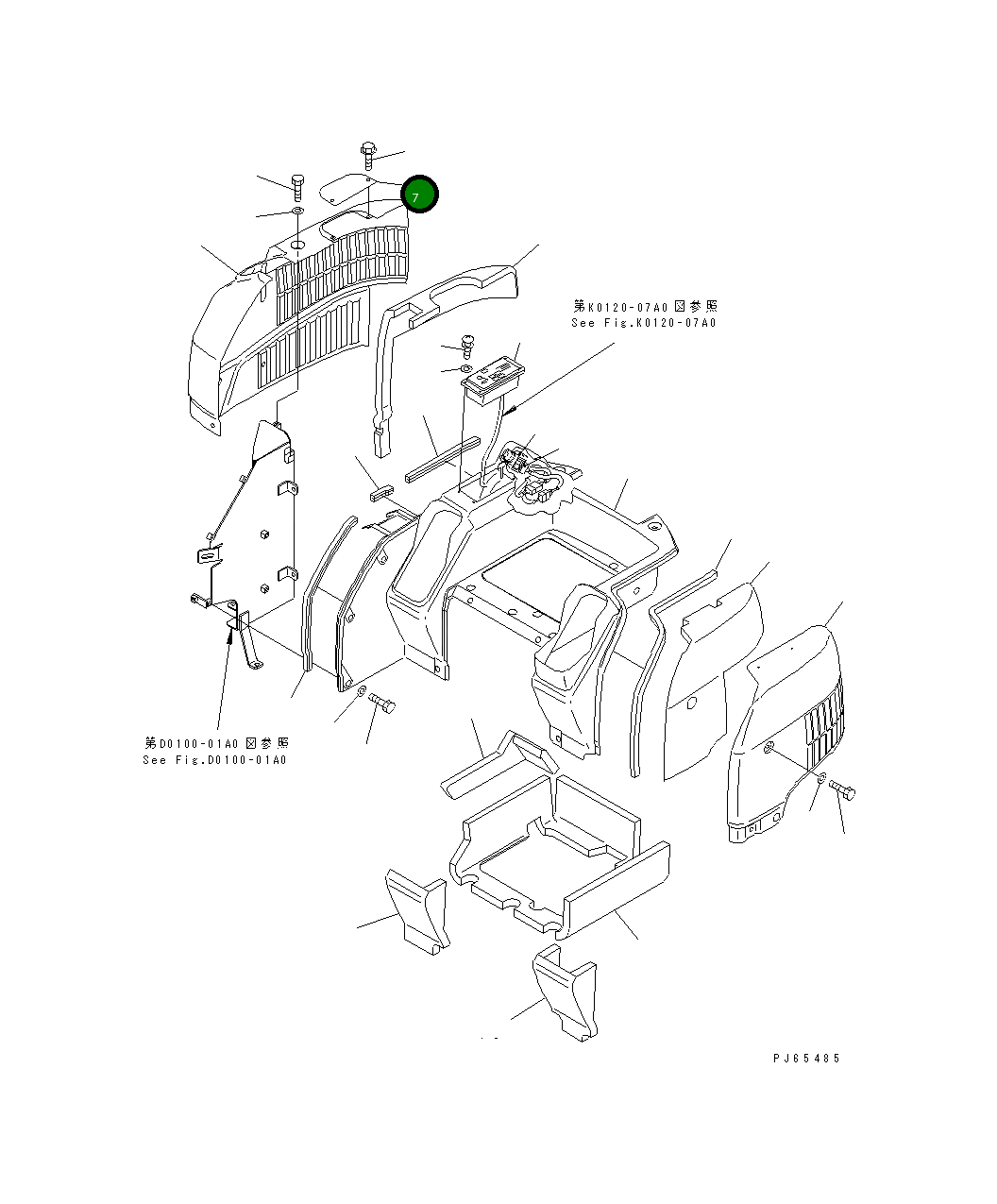 7

第K0120-07A0図参照
See Fig.K0120-07A0

第D0100-01A0図参照
See Fig.D0100-01A0

PJ65485