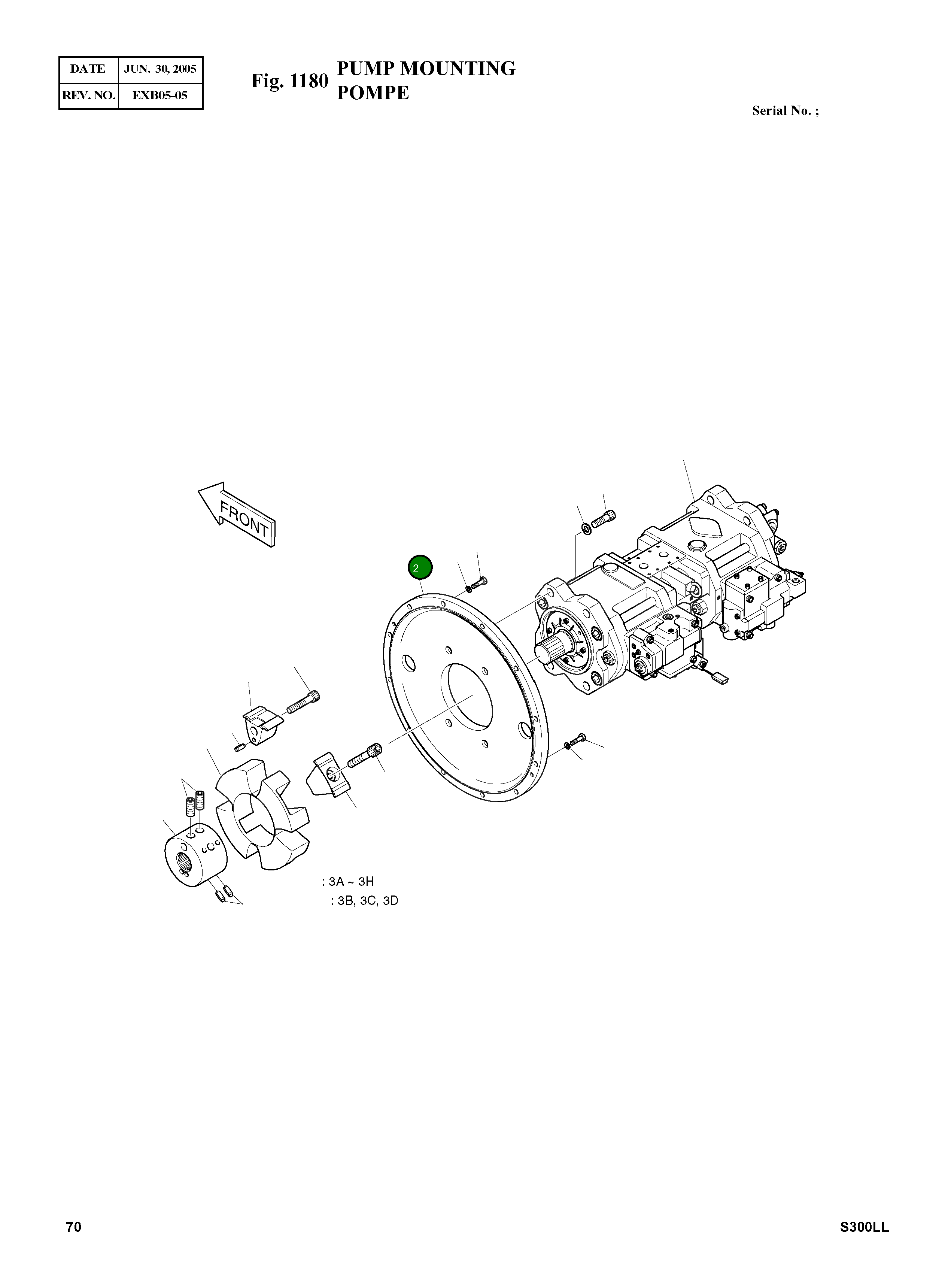 | DATE | JUN. 30, 2005 |
|---|---|
| REV. NO. | EXB05-05 |

Fig. 1180 PUMP MOUNTING
POMPE

Serial No. ;

FRONT

2

: 3A ~ 3H
: 3B, 3C, 3D

70

S300LL