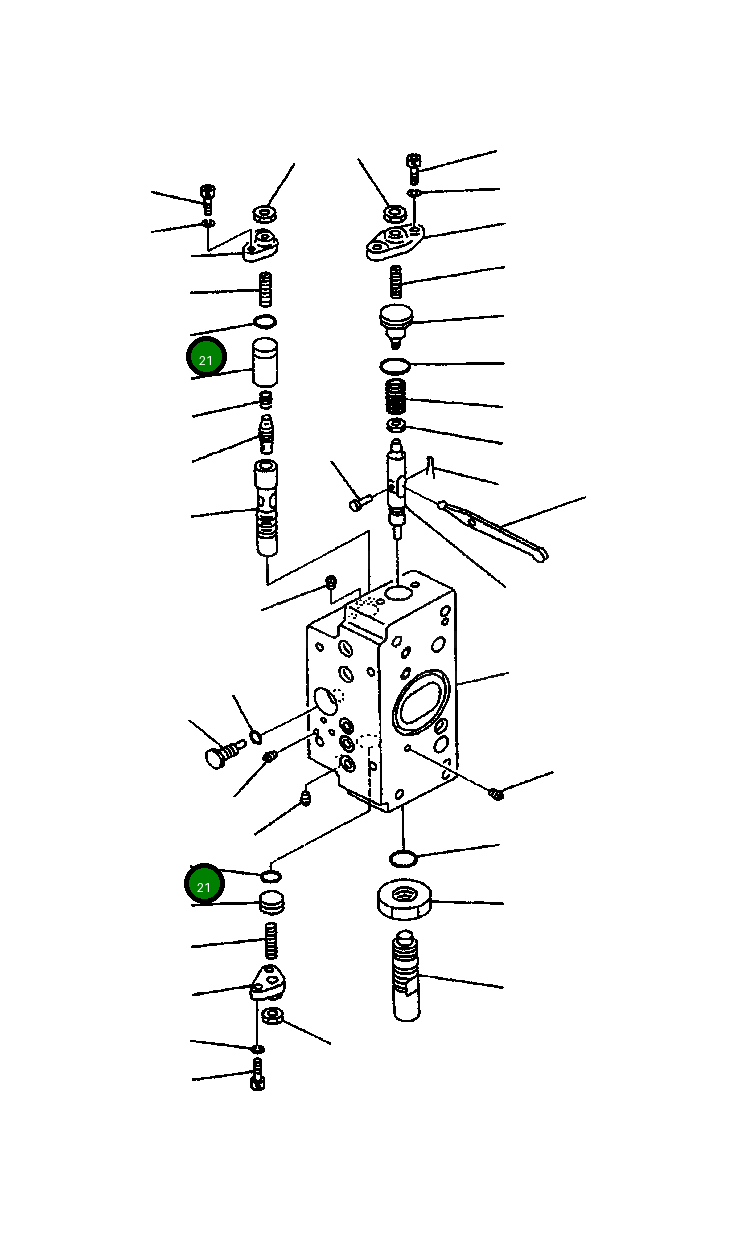 21

21