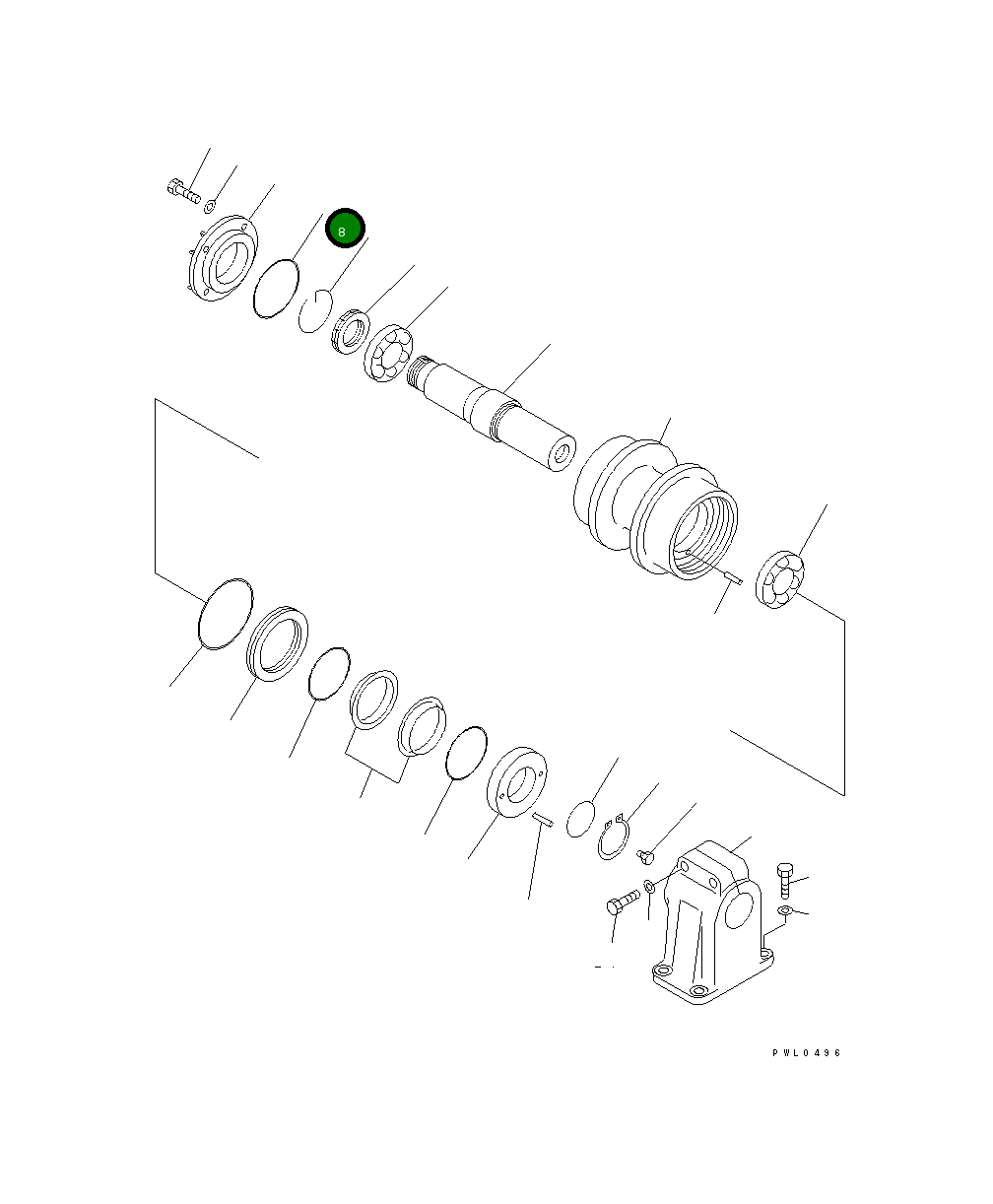 8

PWL0496