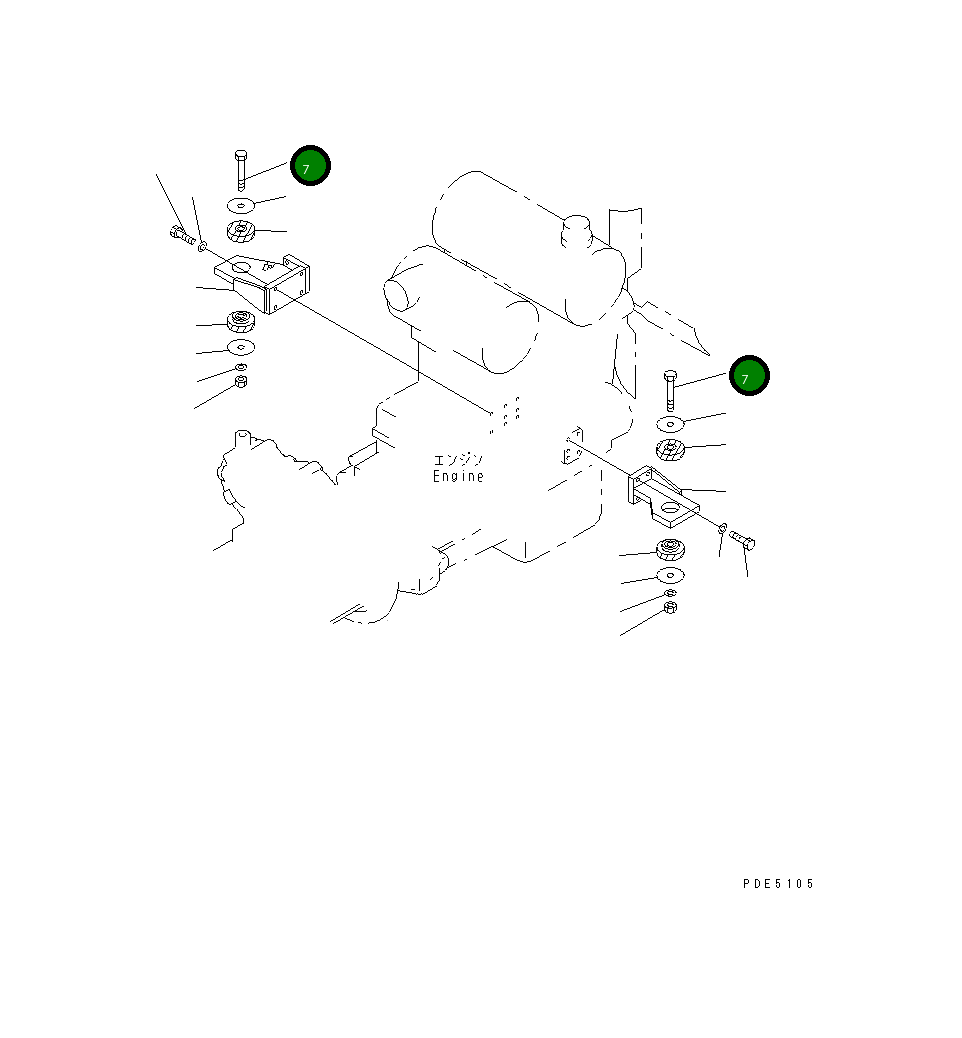 7

7

エンジン
Engine

PDE5105