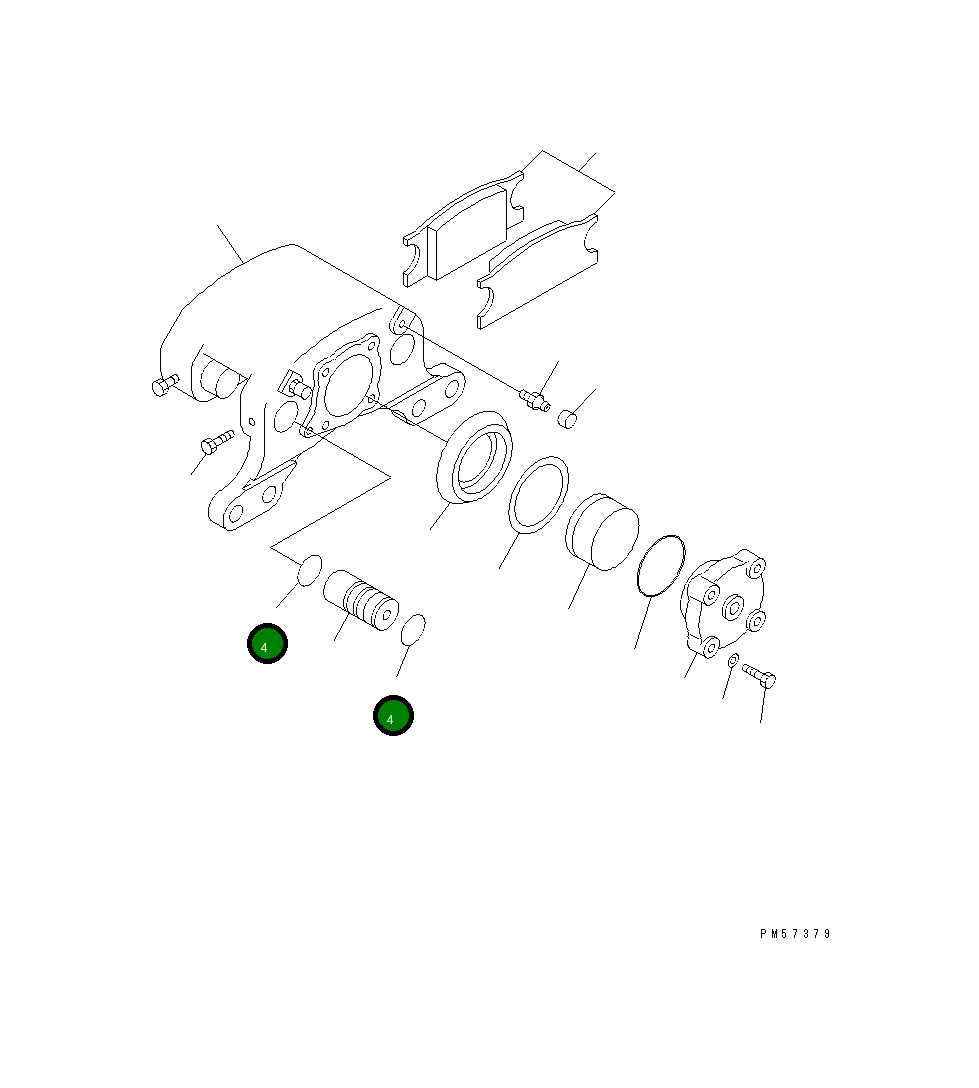 4

4

PM57379