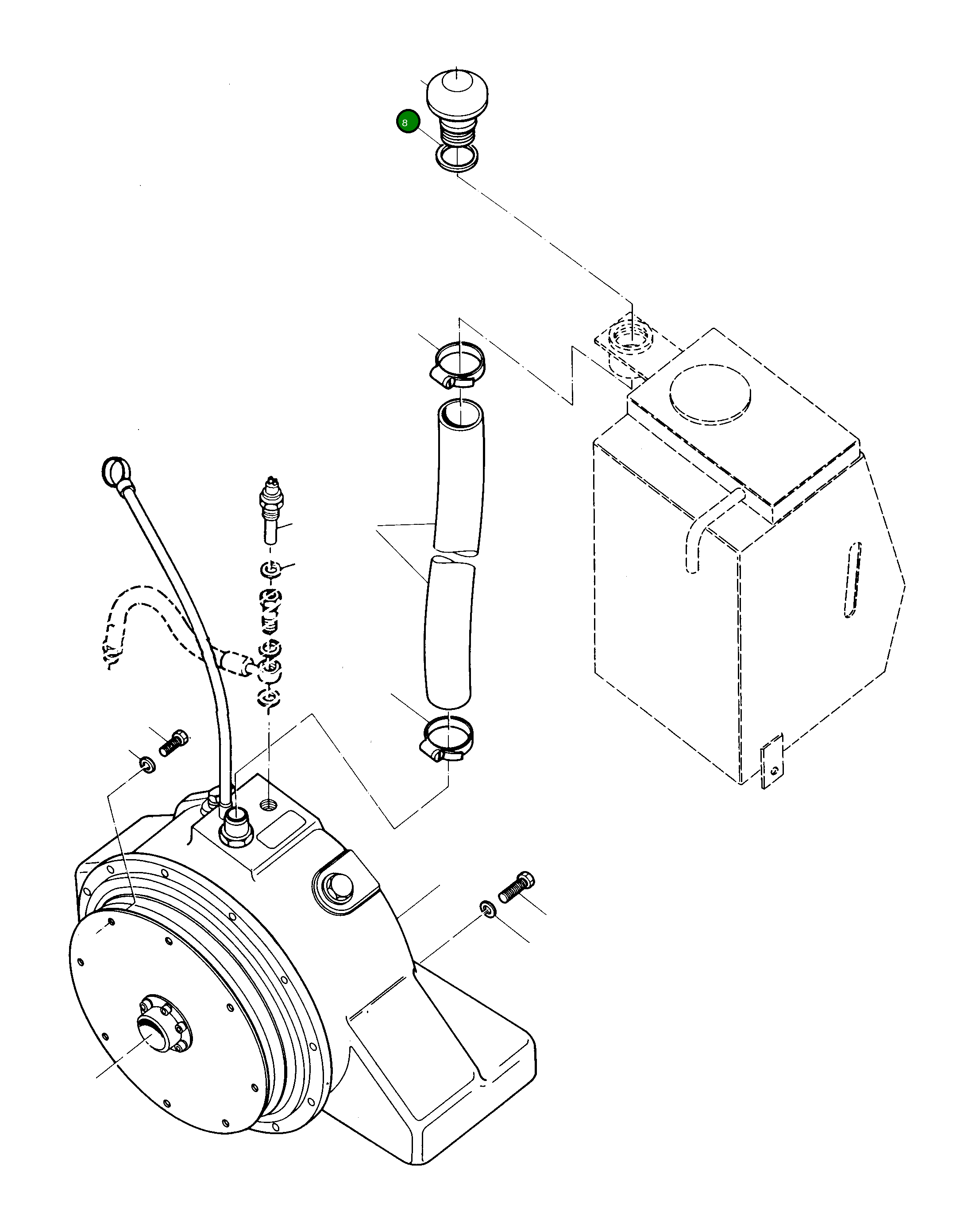 8