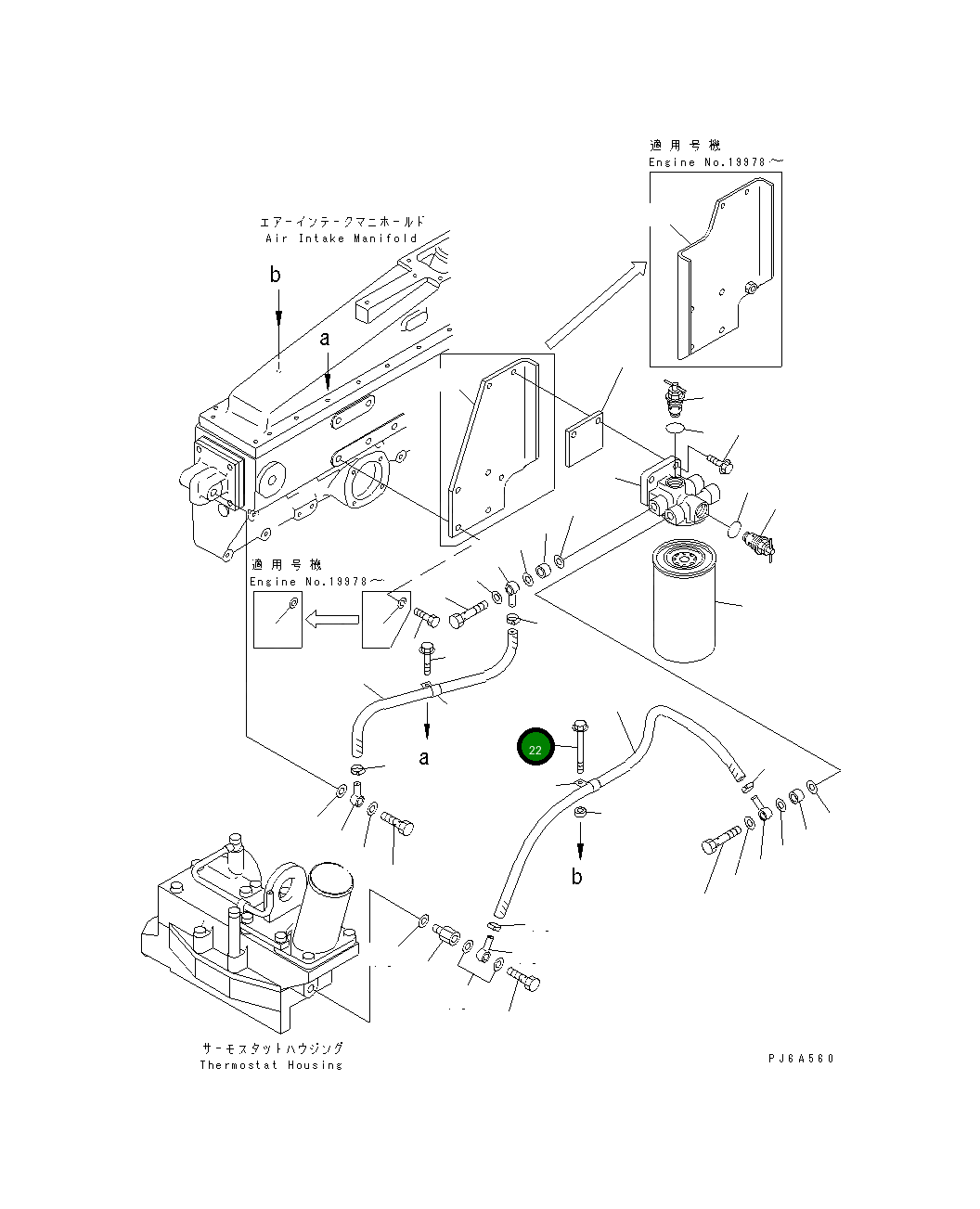 適用号機
Engine No.19978～

エアーインテークマニホールド
Air Intake Manifold

b

a

適用号機
Engine No.19978～

a

22

b

サーモスタットハウジング
Thermostat Housing

PJ6A560