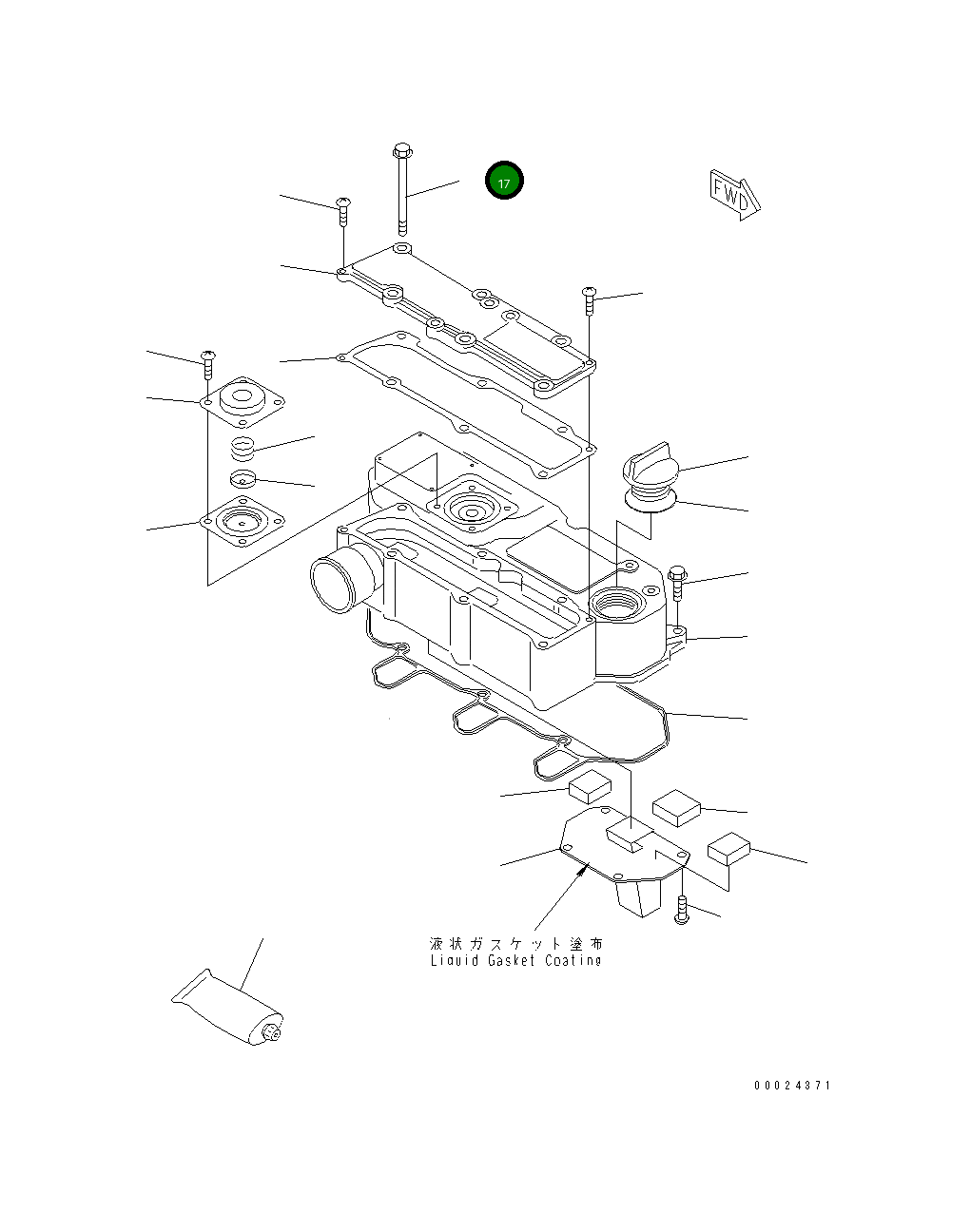 17

FWD

液状ガスケット塗布
Liquid Gasket Coating

00024371