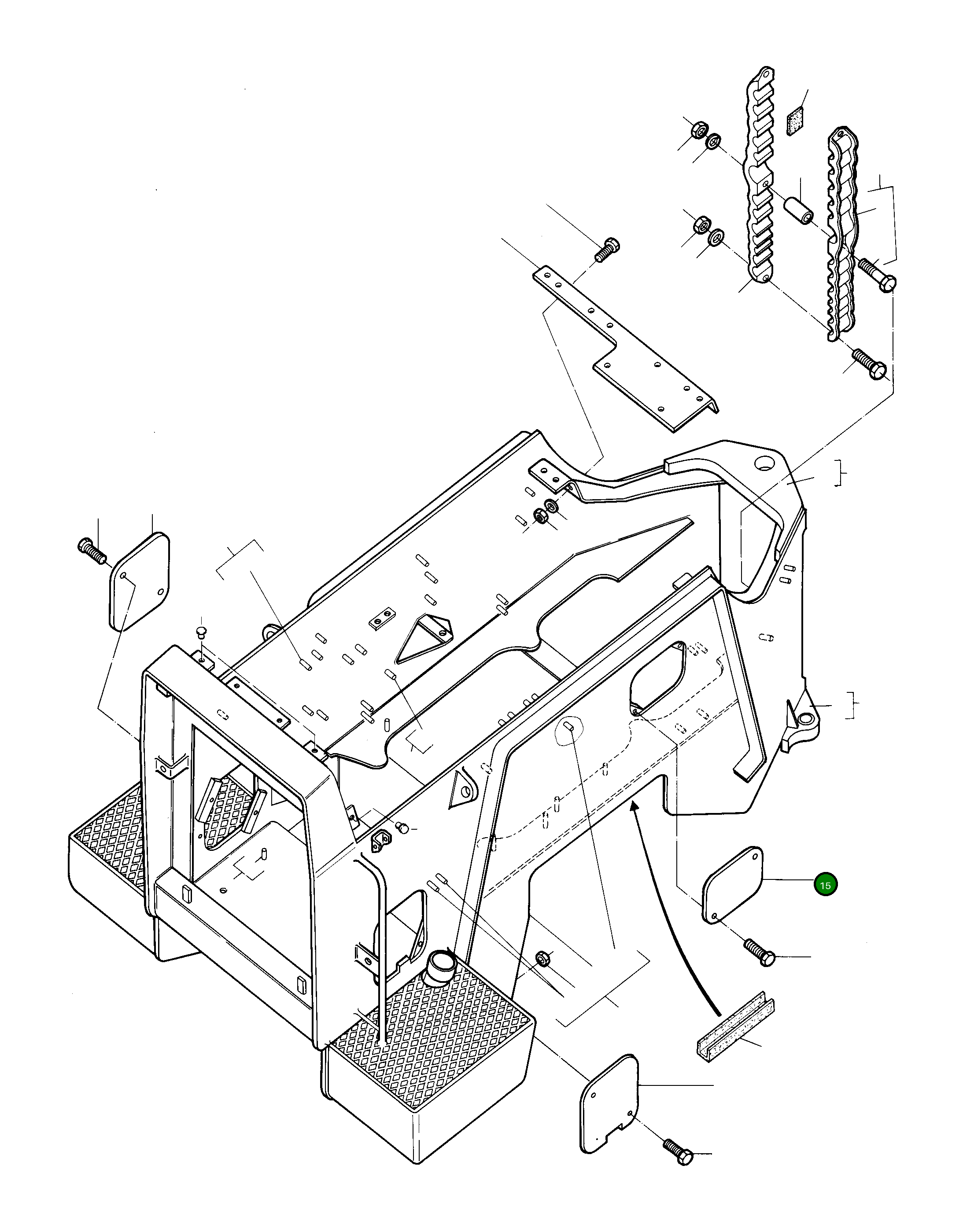 15