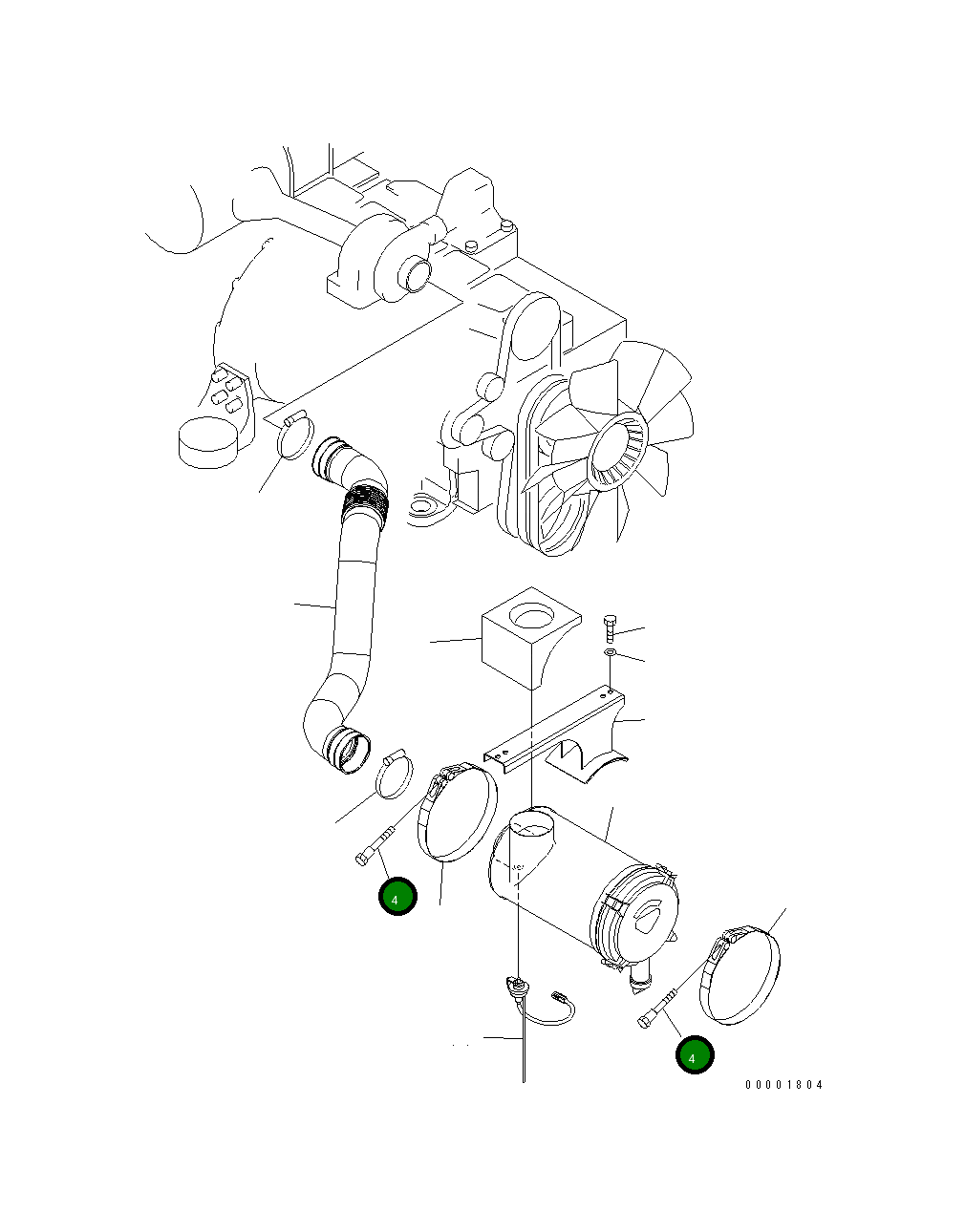 4

4

00001804