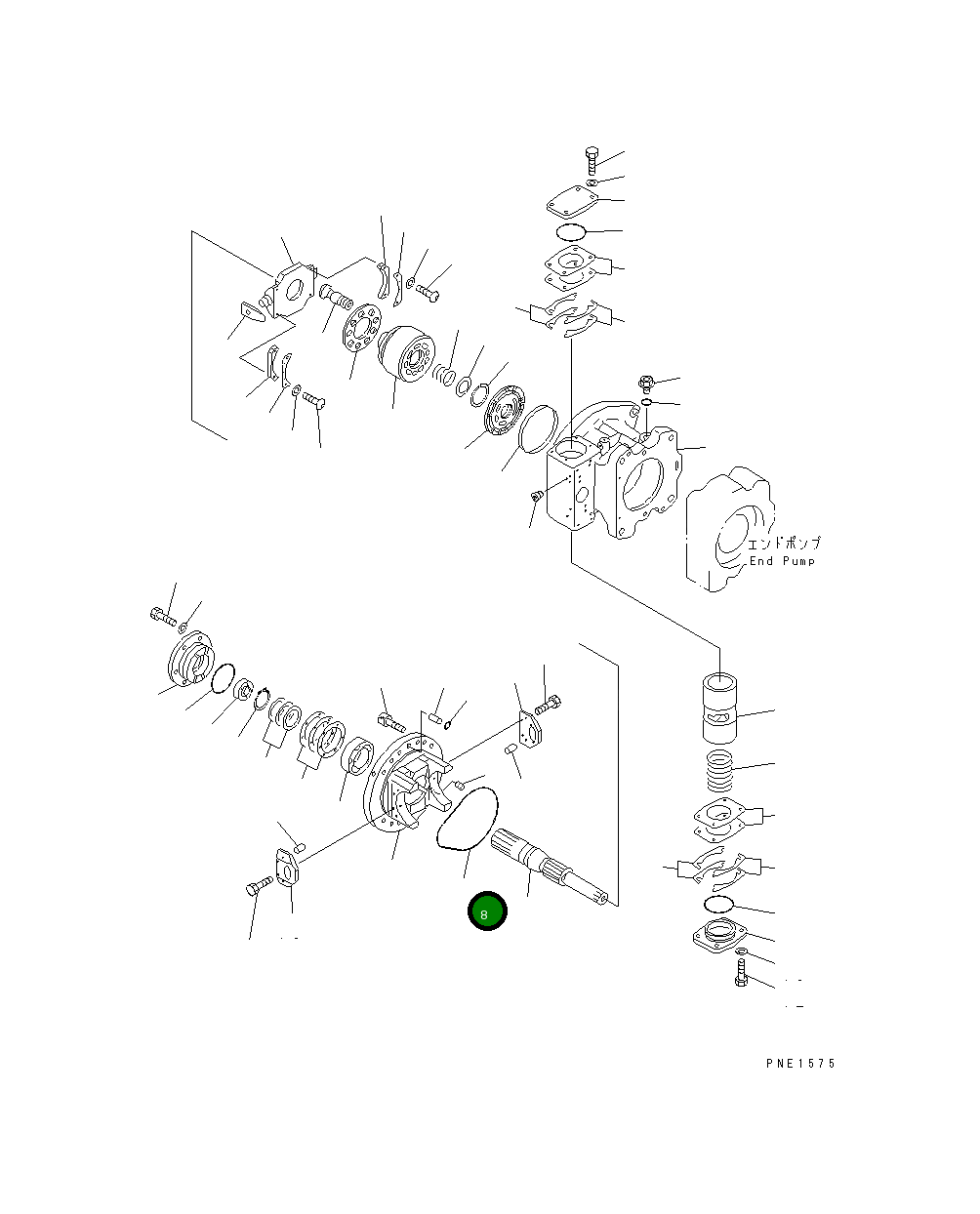 エンドポンプ
End Pump

8

PNE1575