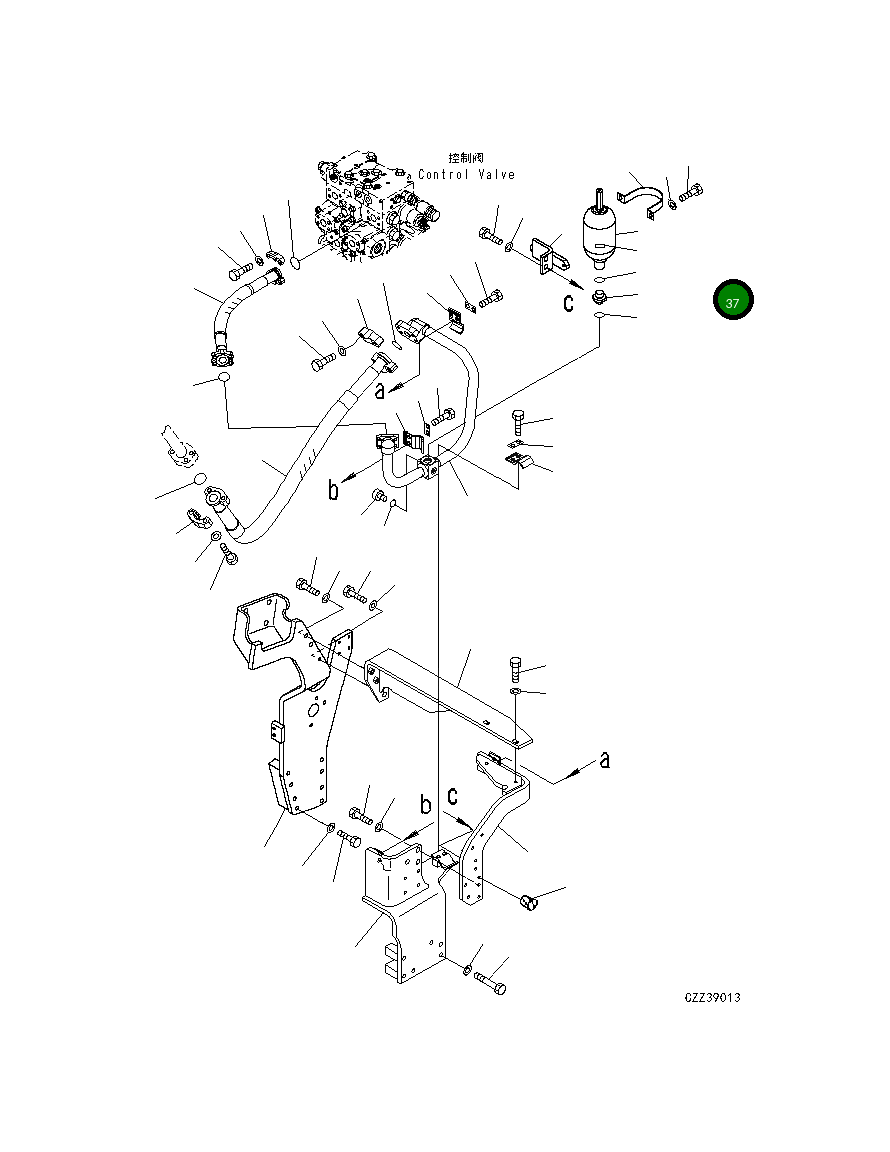 控制阀
Control Valve

37

c

a

b

a

b

c

CZZ39013