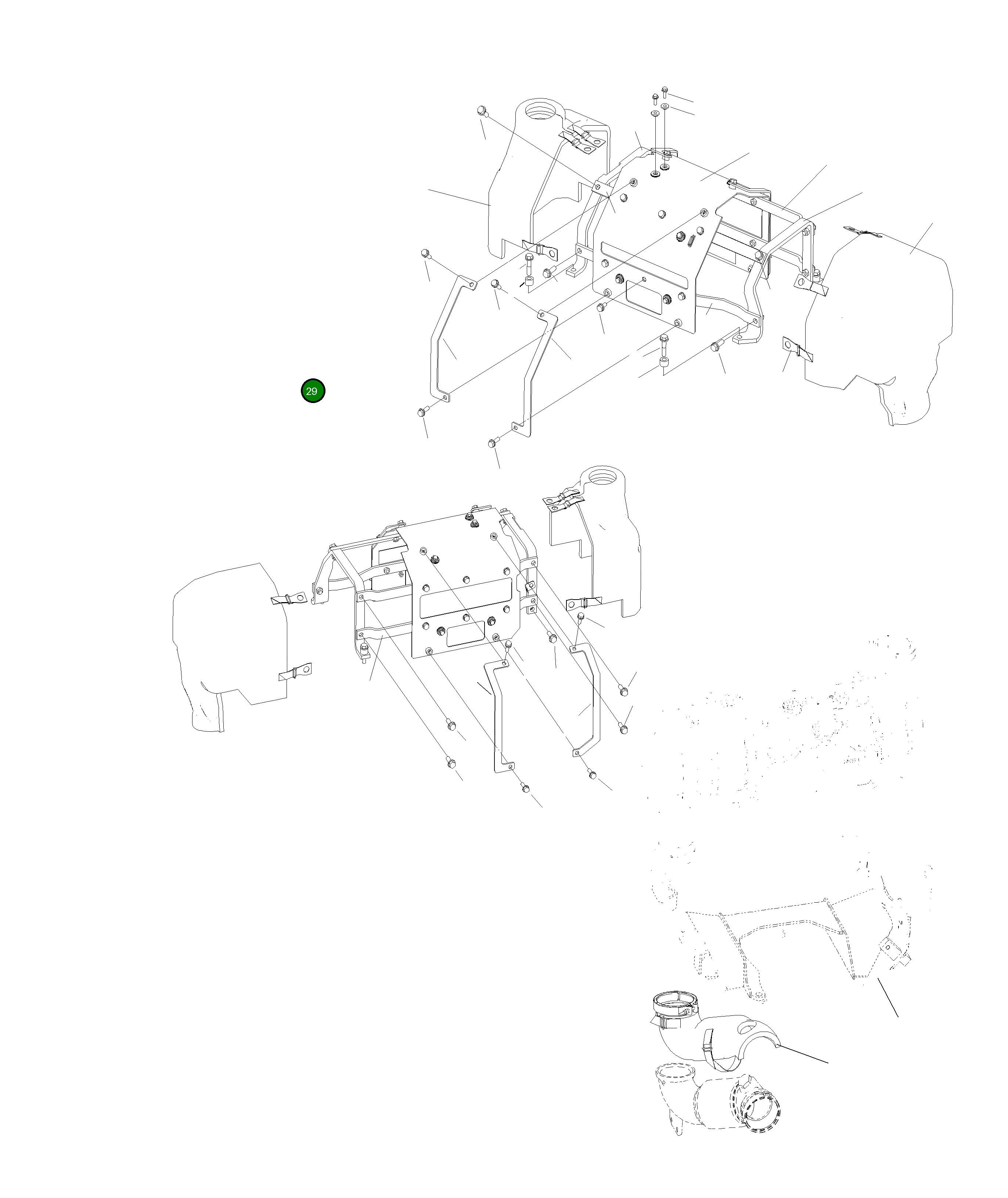 29