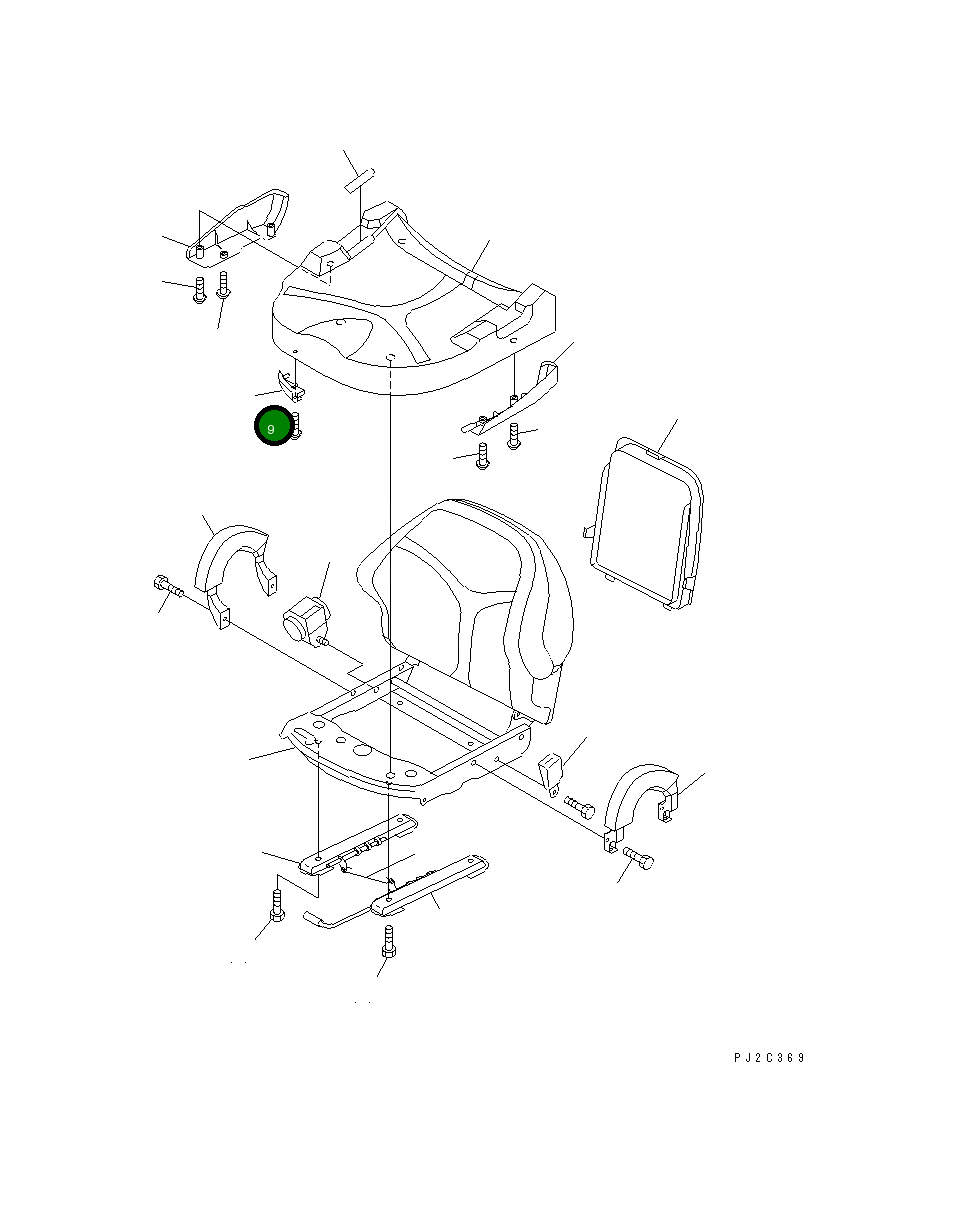 9

PJ2C369