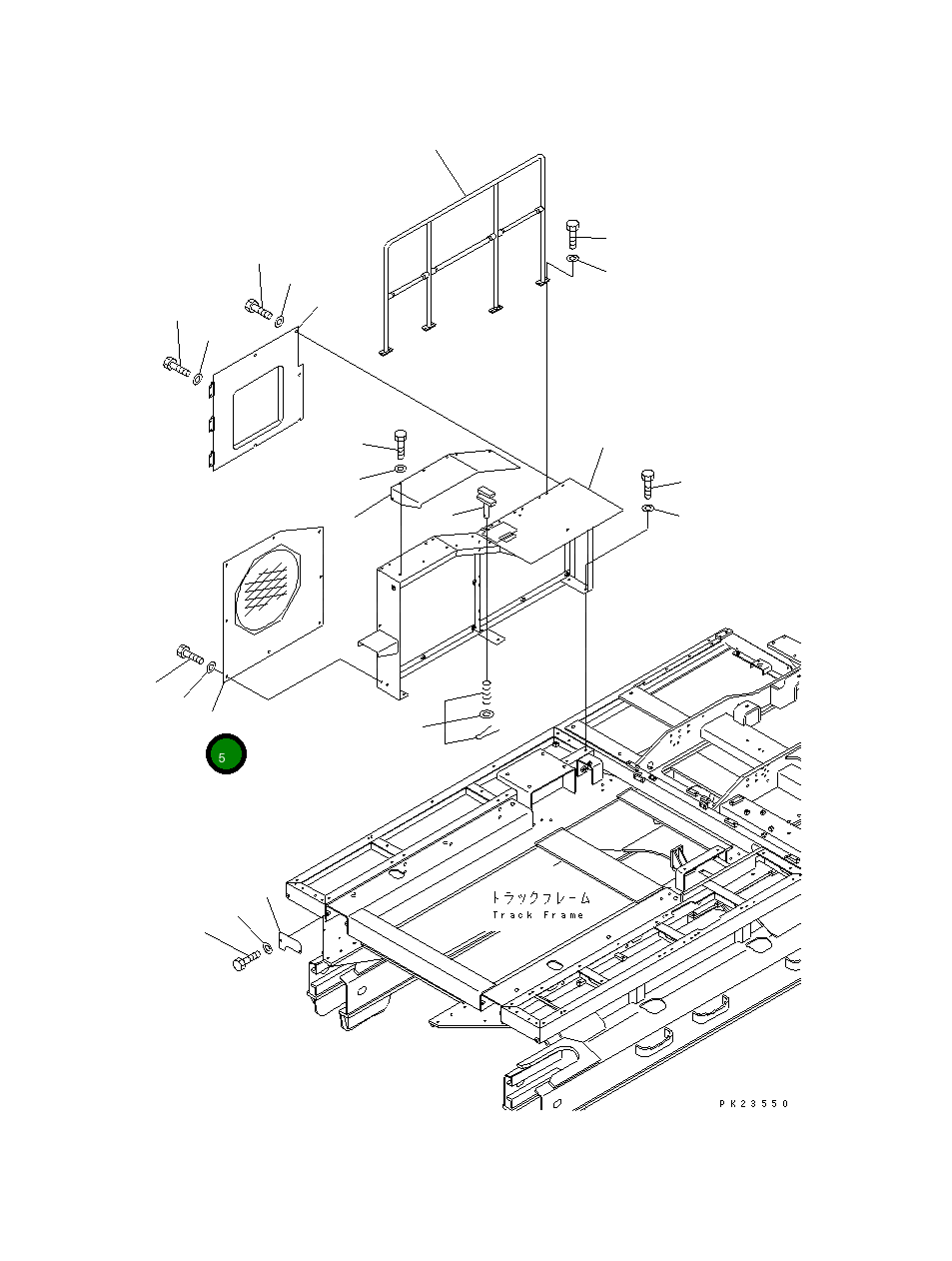 5

トラックフレーム
Track Frame

PK23550