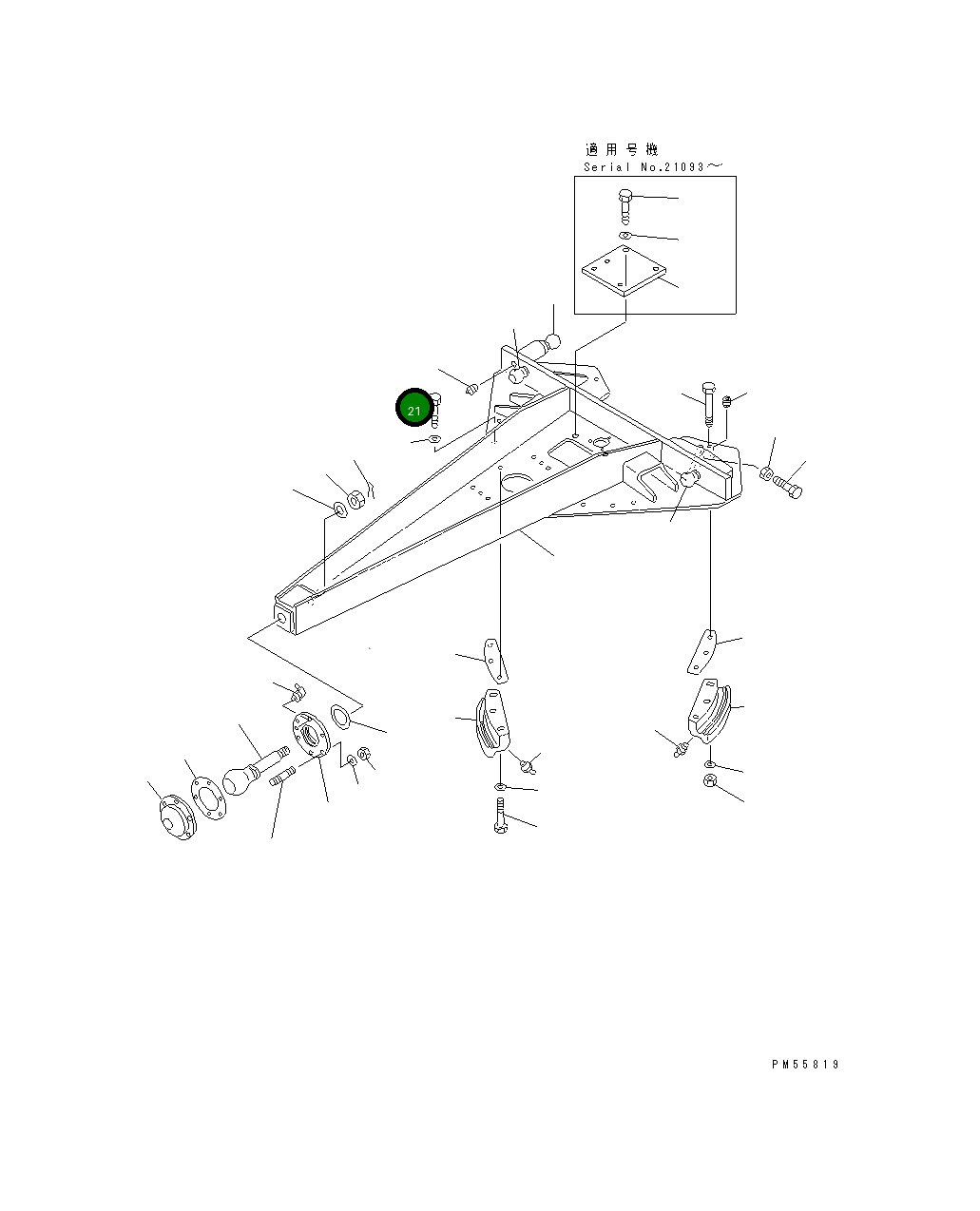 適用号機
Serial No.21093～

21

PM55819