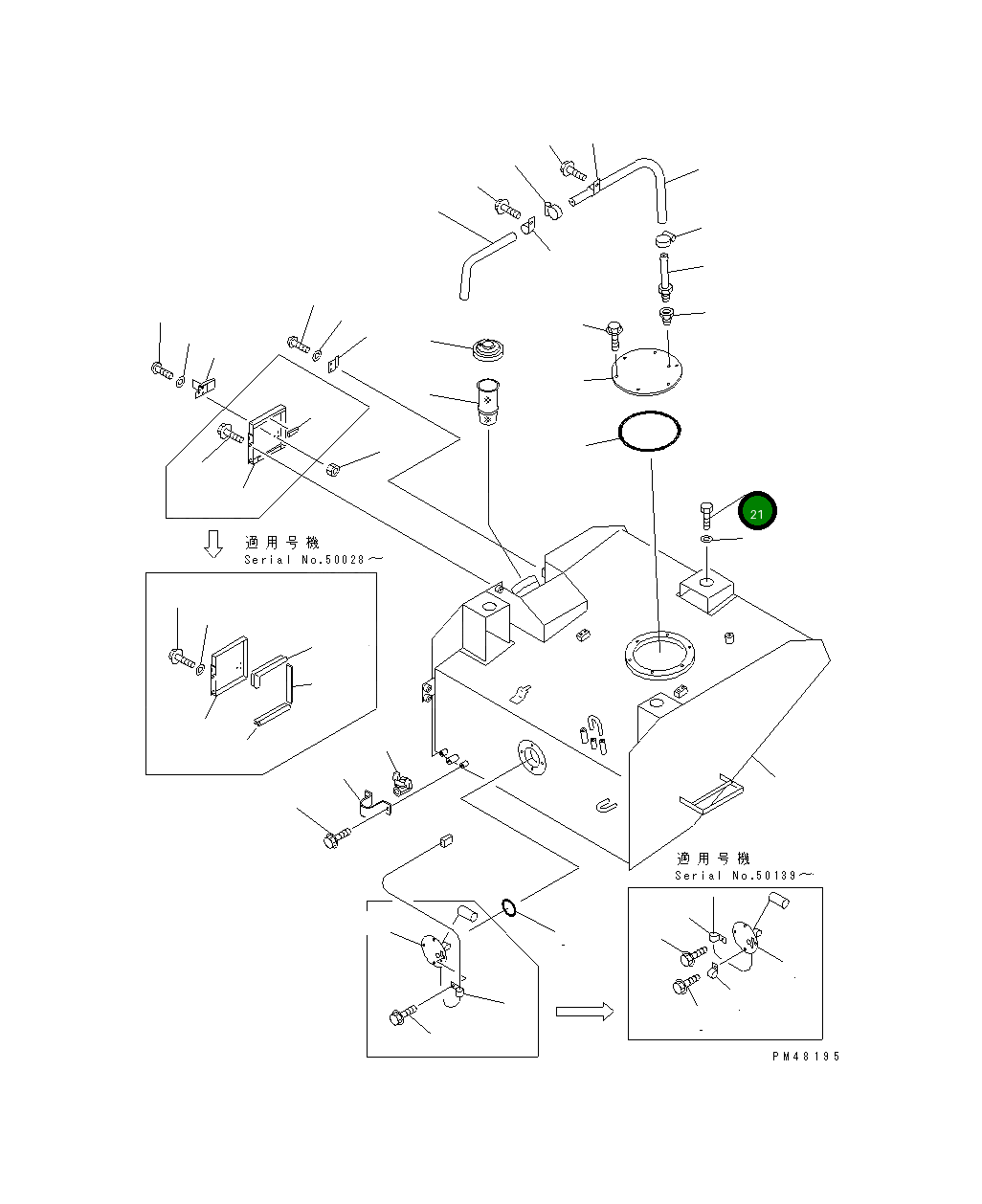 21

適用号機
Serial No.50028～

適用号機
Serial No.50139～

PM48195