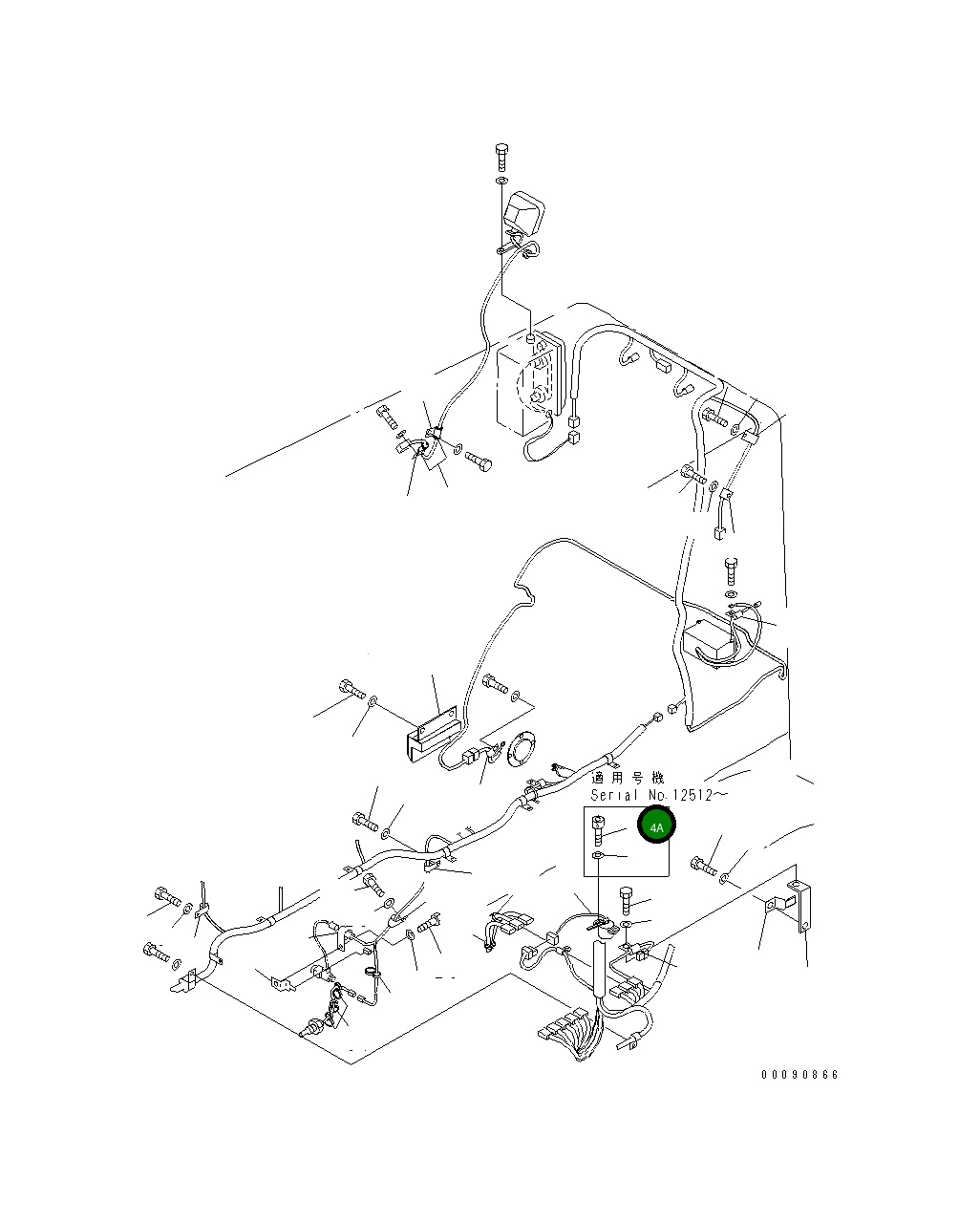 適用号機
Serial No.12512～

4A

00090866