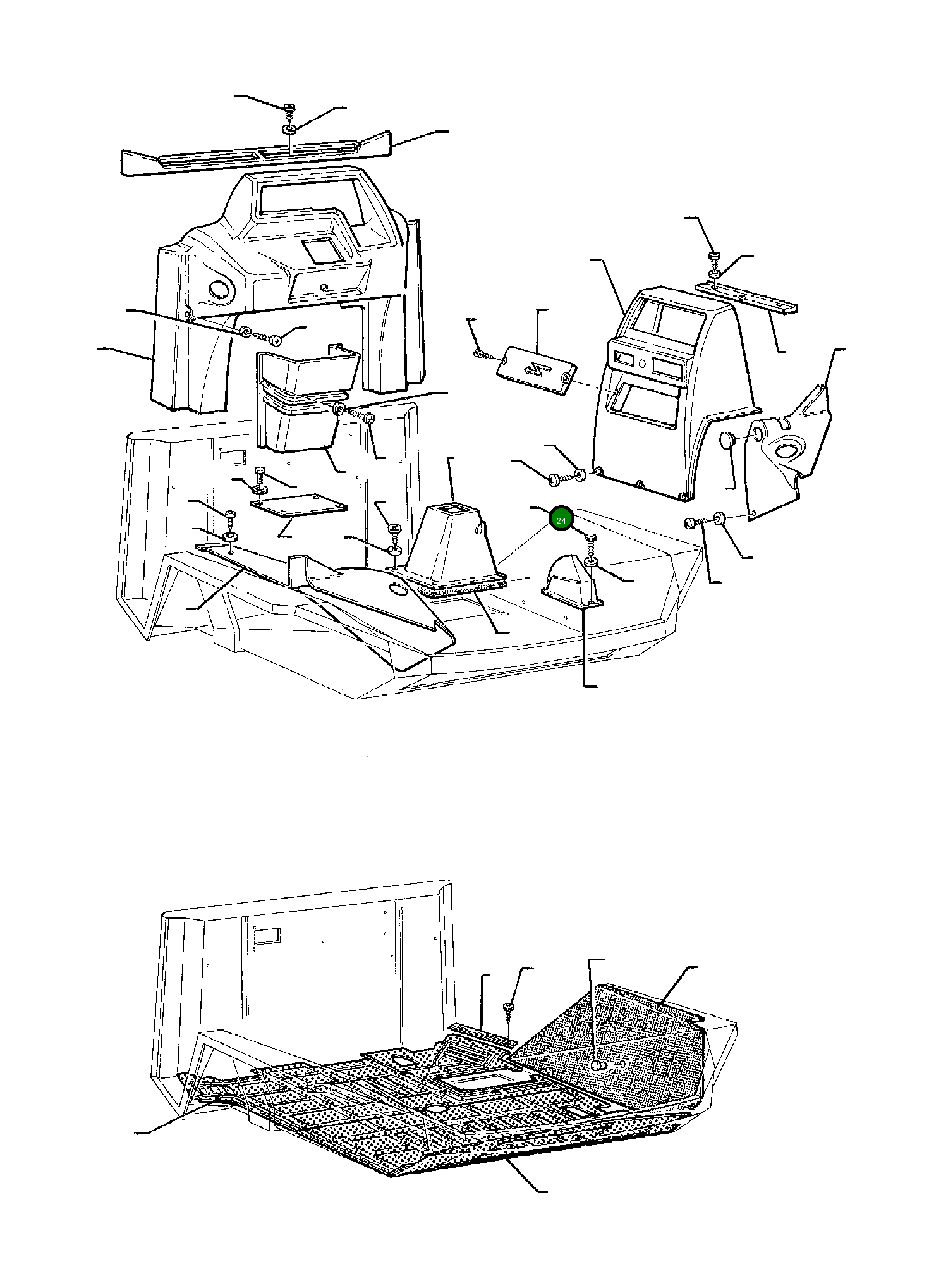 24