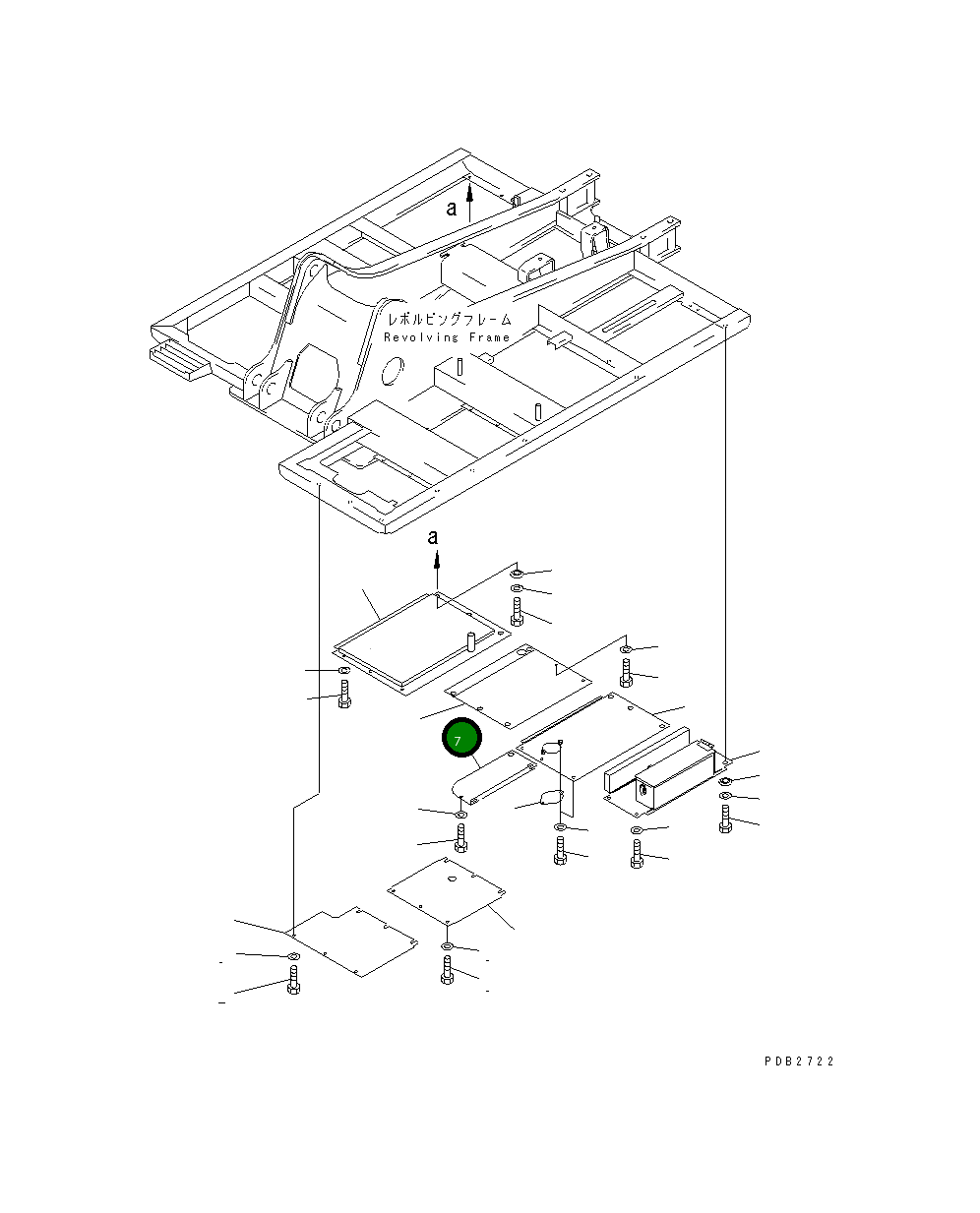 a

レボルビングフレーム
Revolving Frame

a

7

PDB2722