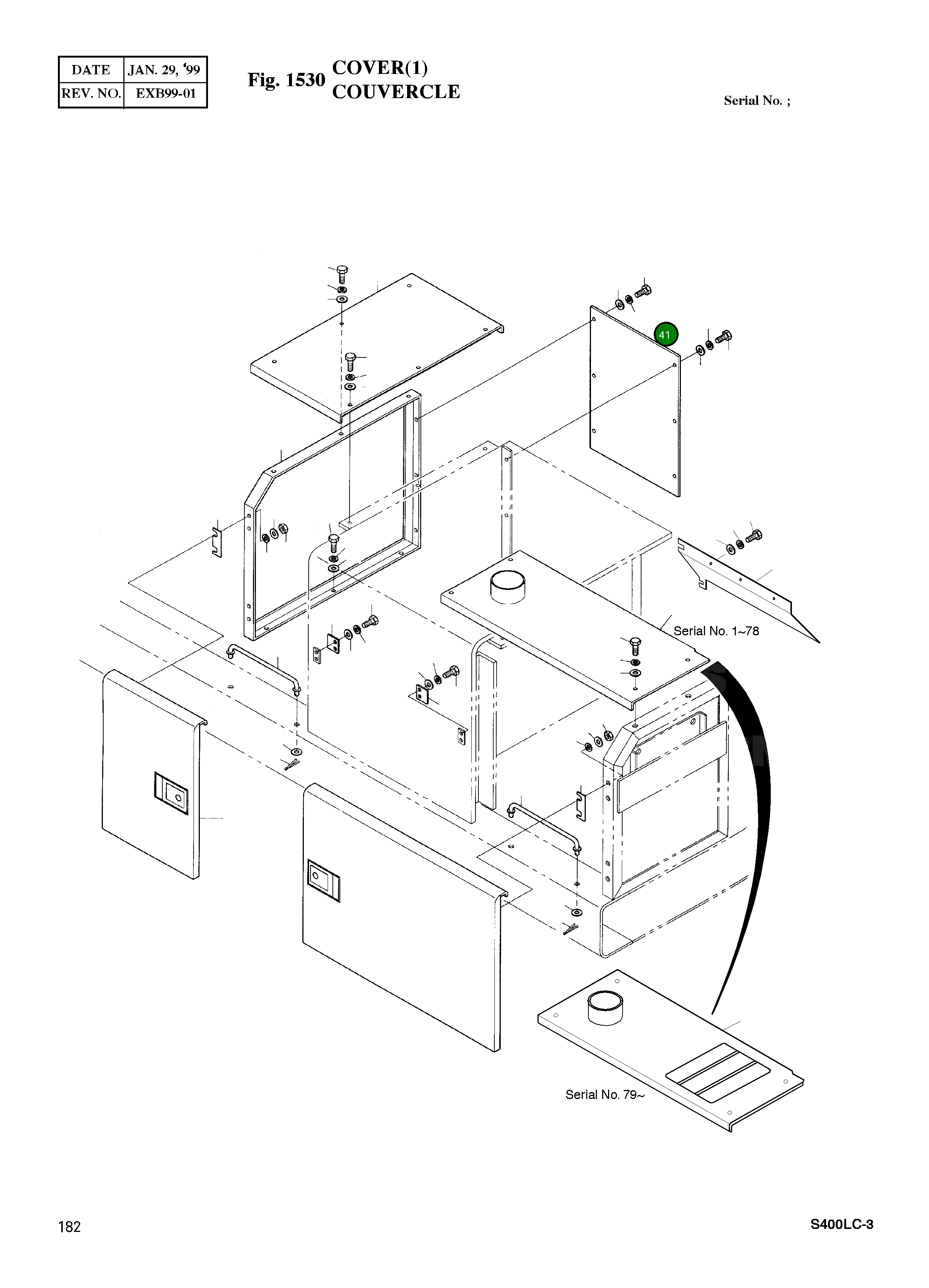 | DATE | JAN. 29, '99 |
|---|---|
| REV. NO. | EXB99-01 |

Fig. 1530 COVER(1) COUVERCLE

Serial No. ;

41

Serial No. 1~78

Serial No. 79~

182

S400LC-3