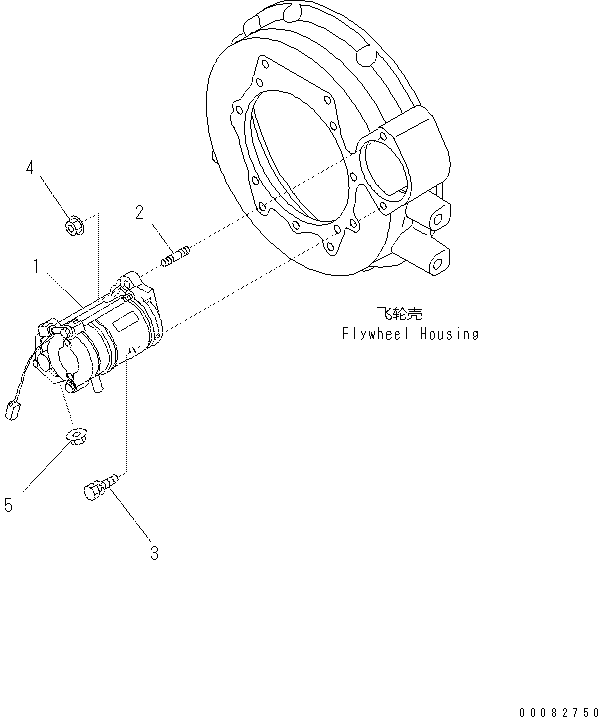 4

2

1

飞轮壳
Flywheel Housing

5

3

00082750