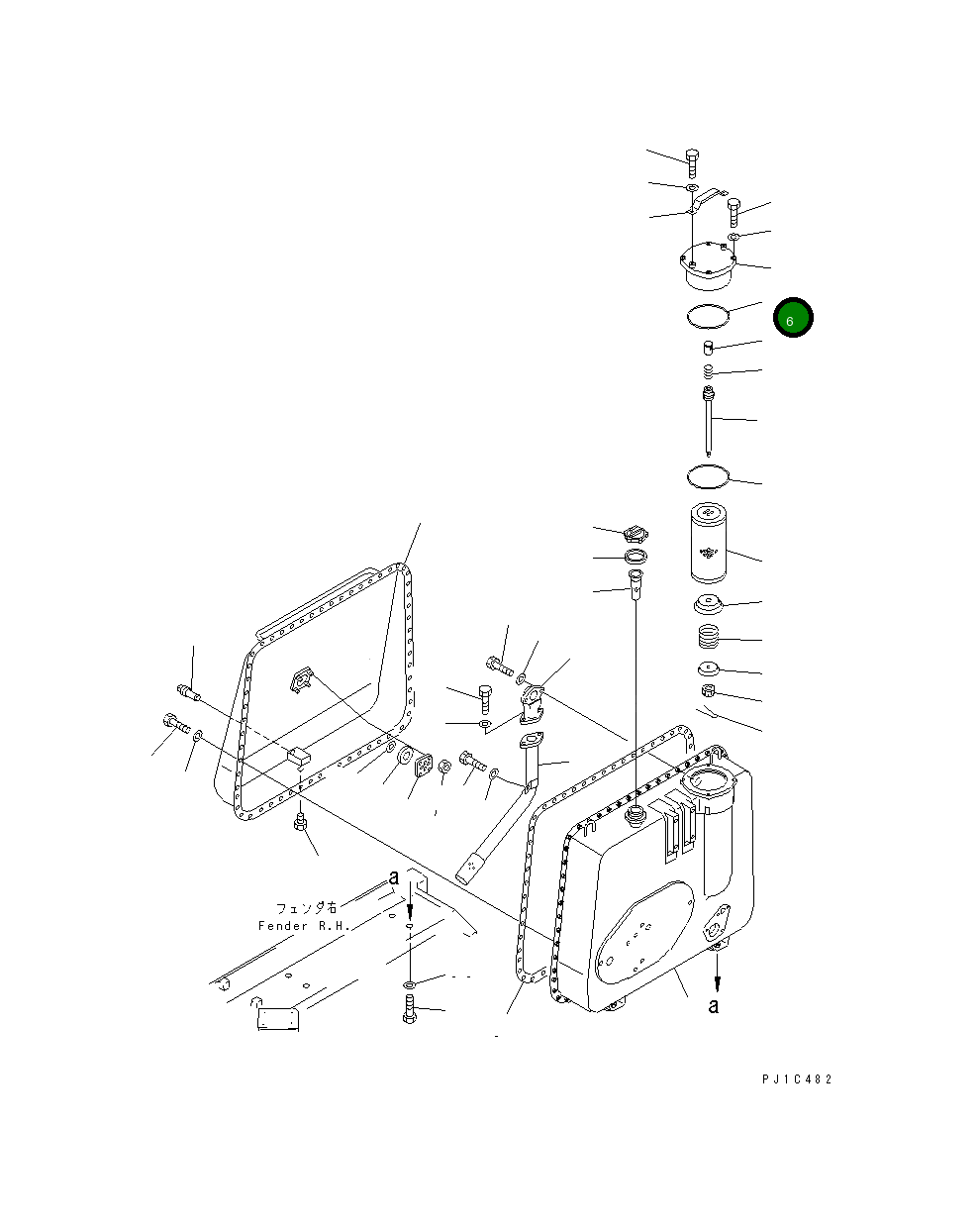 6

a

フェンダ右
Fender R.H.

a

PJ1C482