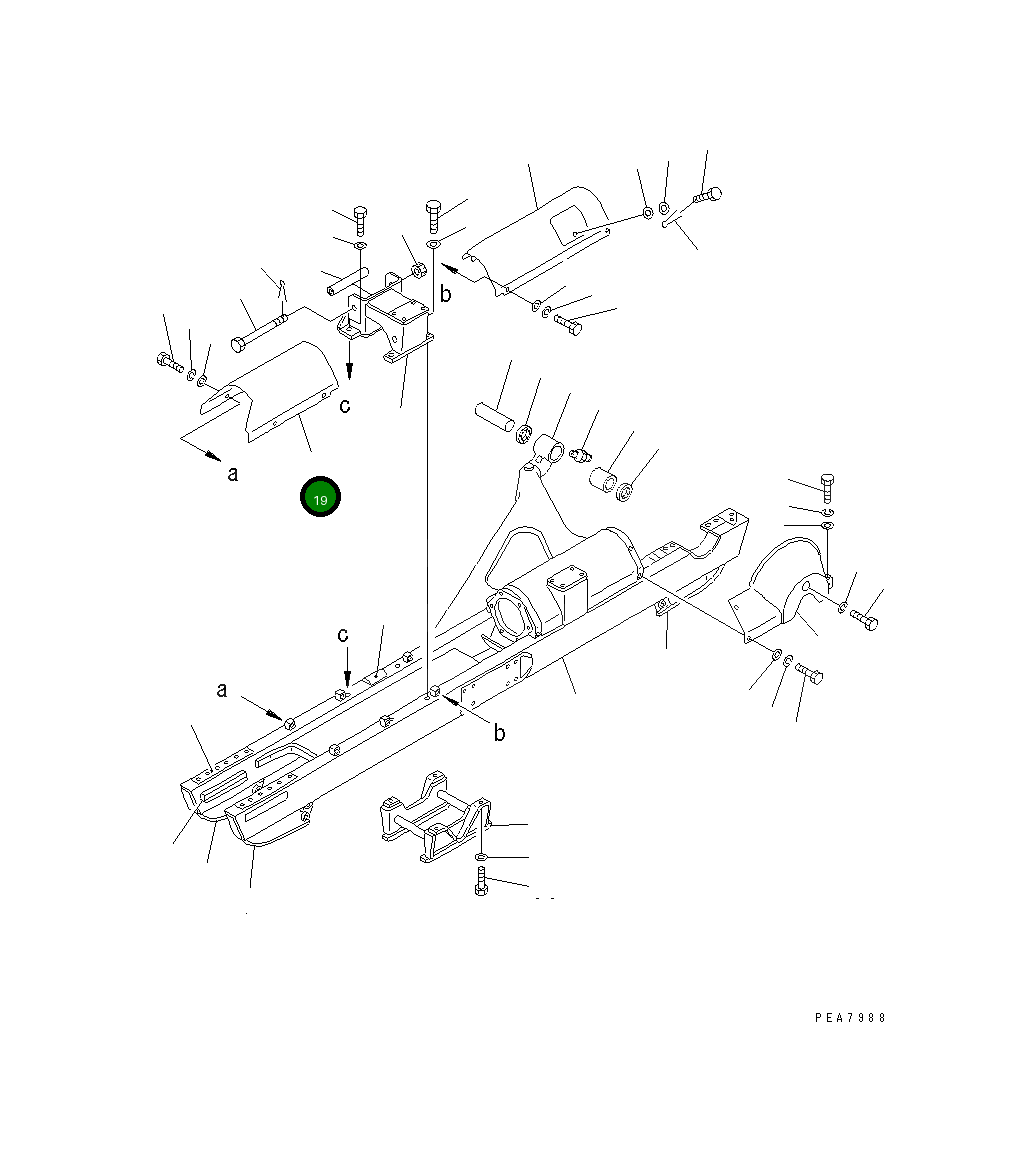 b
c
a
19
c
a
b
PEA7988