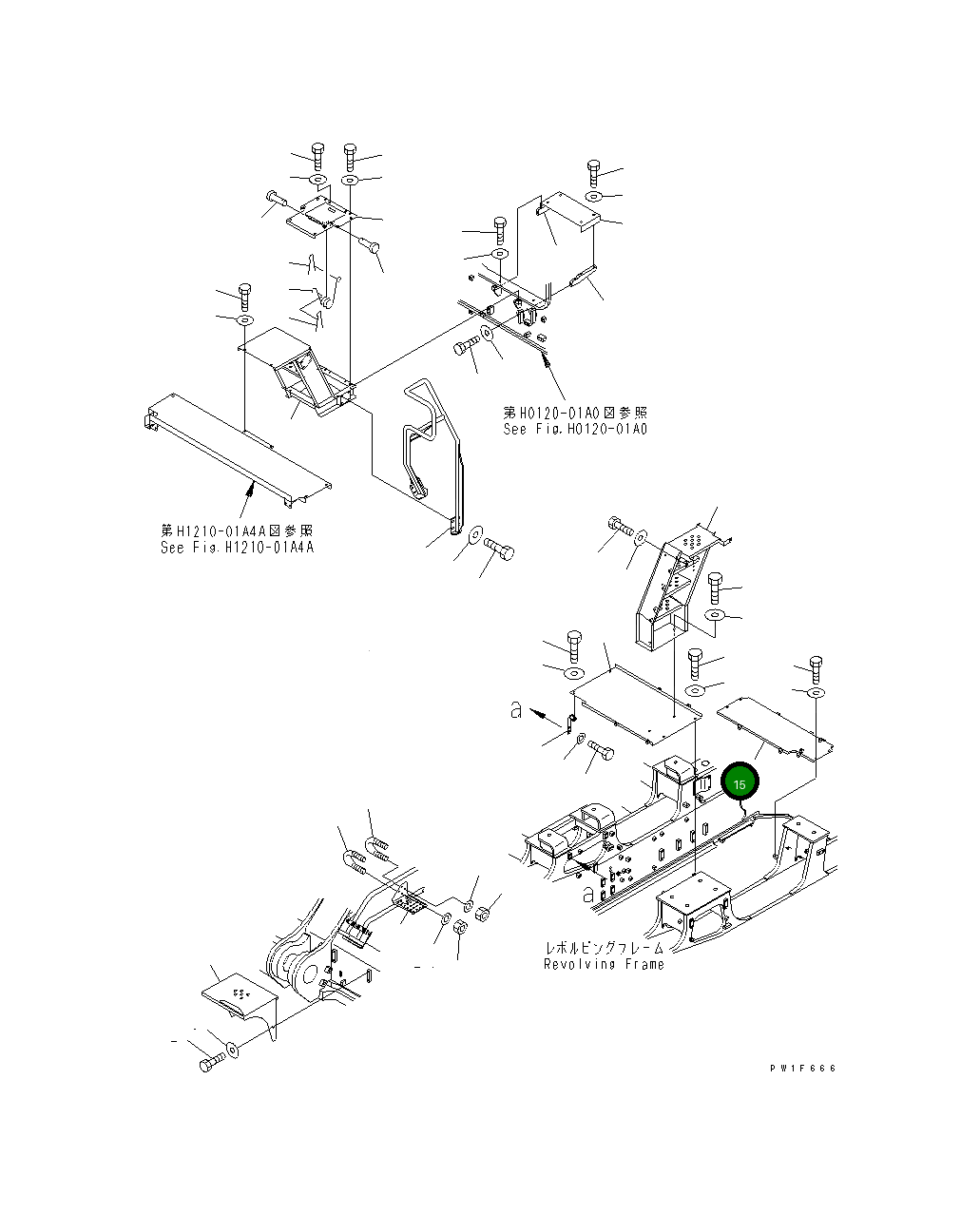 第H0120-01A0図参照
See Fig.H0120-01A0

第H1210-01A4A図参照
See Fig.H1210-01A4A

a

15

a

レボルビングフレーム
Revolving Frame

PW1F666