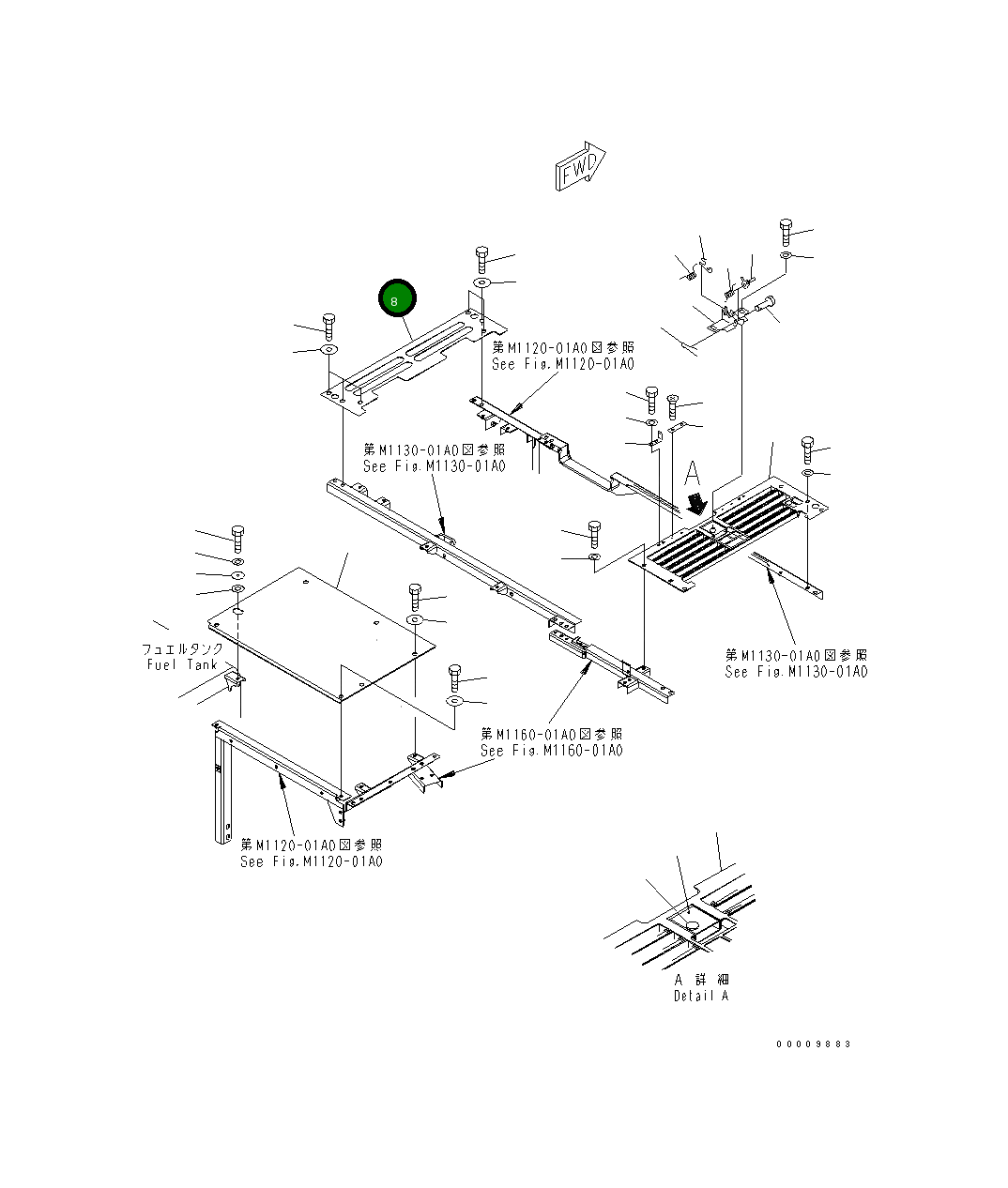 FWD

8

第M1120-01A0図参照
See Fig.M1120-01A0

第M1130-01A0図参照
See Fig.M1130-01A0

A

フュエルタンク
Fuel Tank

第M1130-01A0図参照
See Fig.M1130-01A0

第M1160-01A0図参照
See Fig.M1160-01A0

第M1120-01A0図参照
See Fig.M1120-01A0

A 詳細
Detail A

00009883