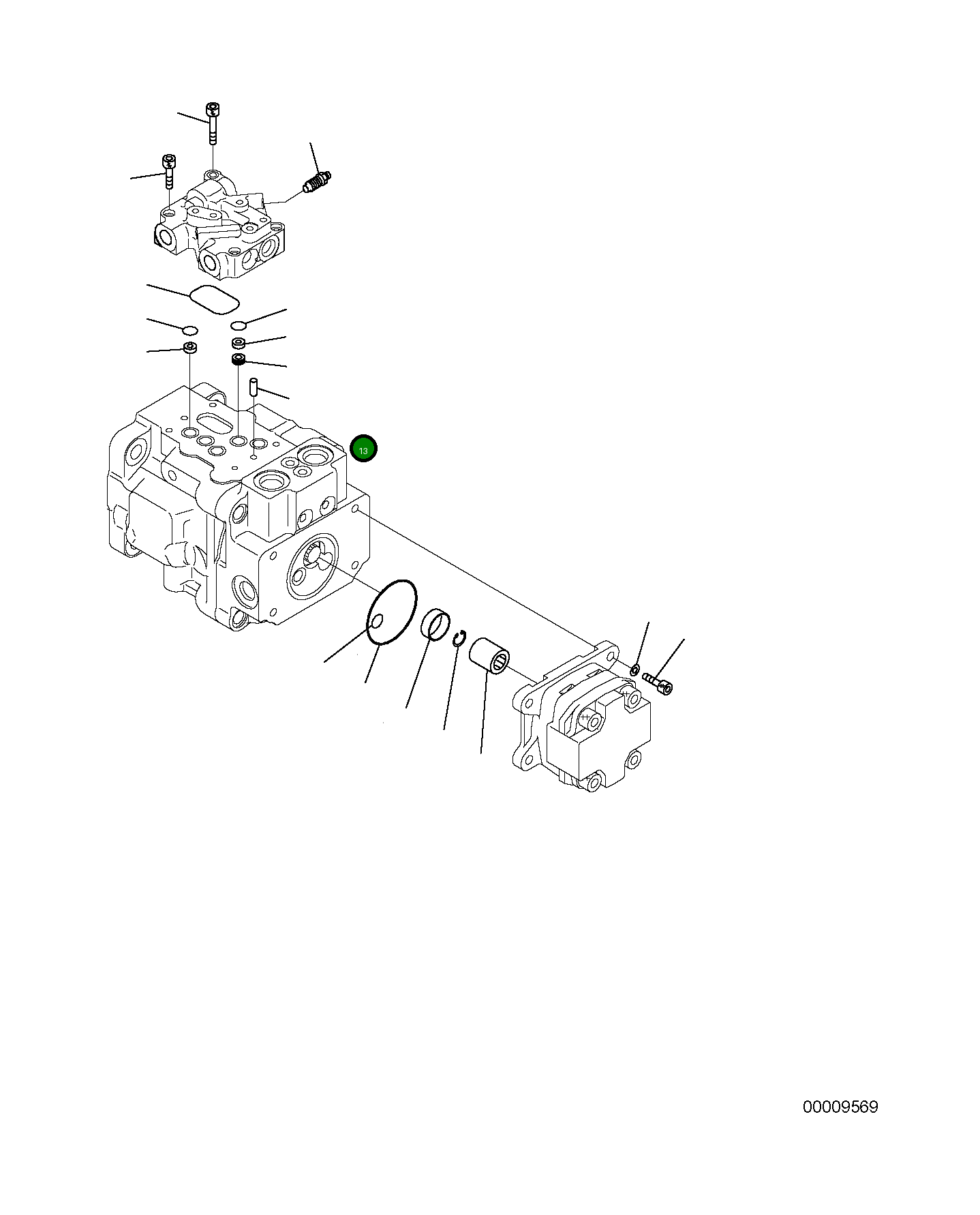 13

00009569