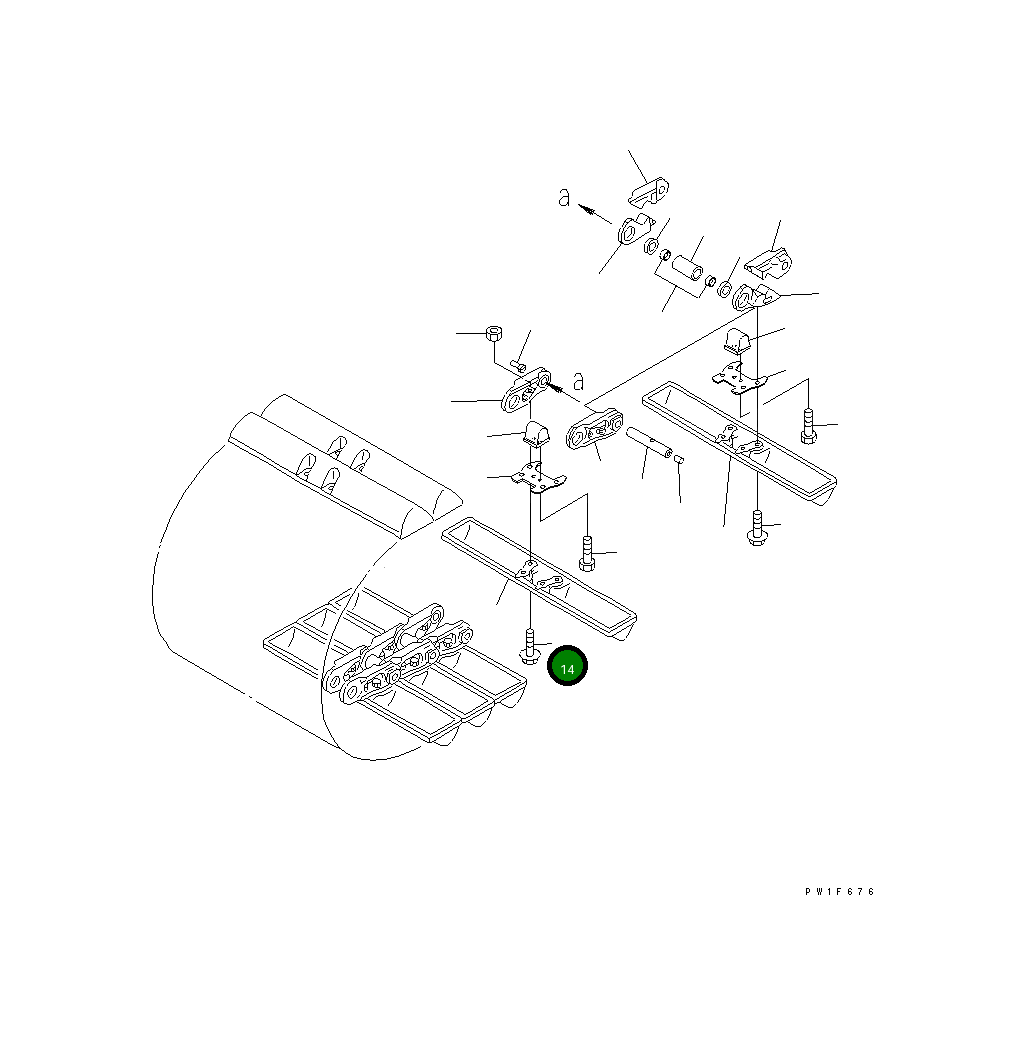 a

a

14

PW1F676